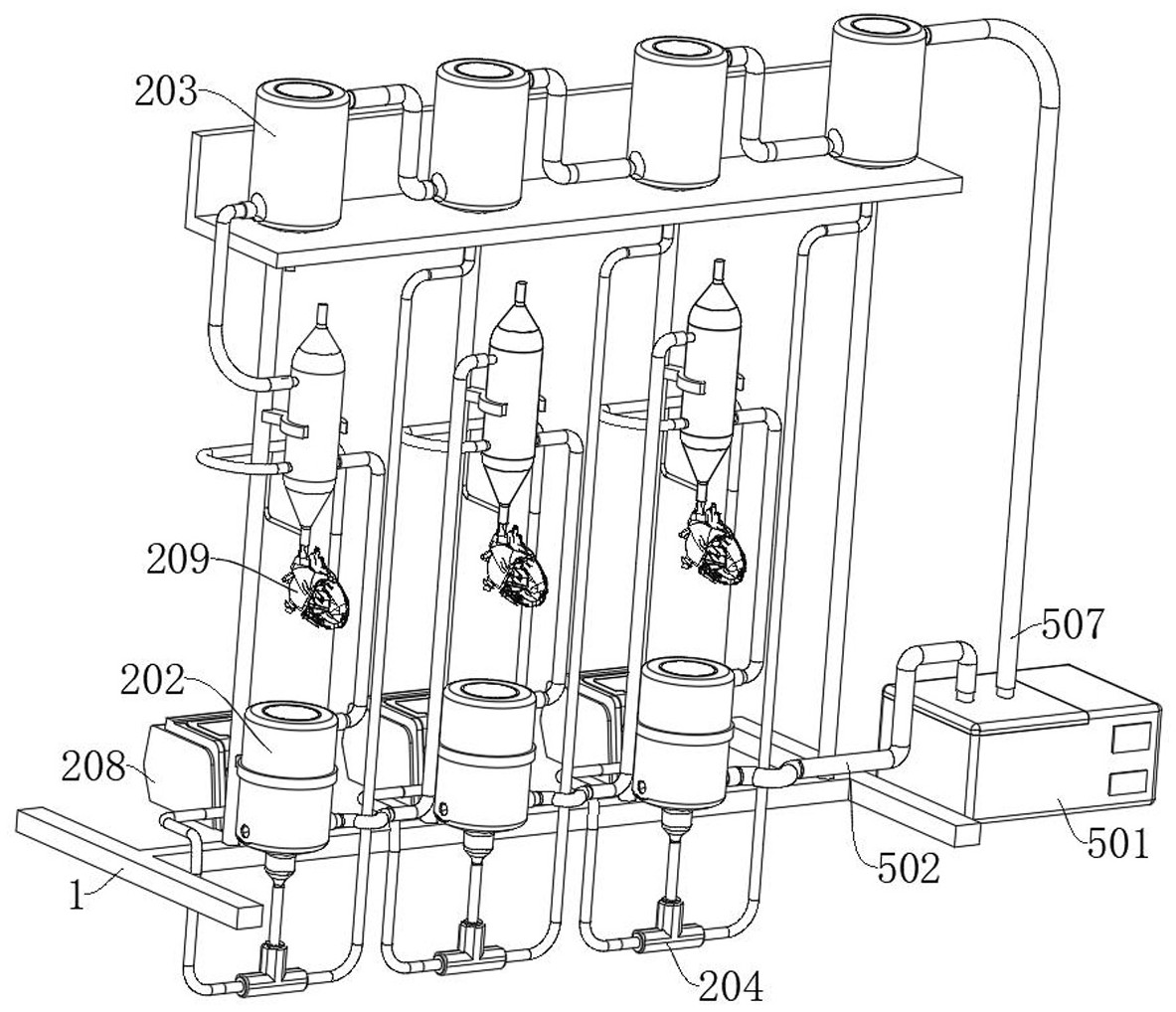 203

209

507

202

208

501

502

1

204