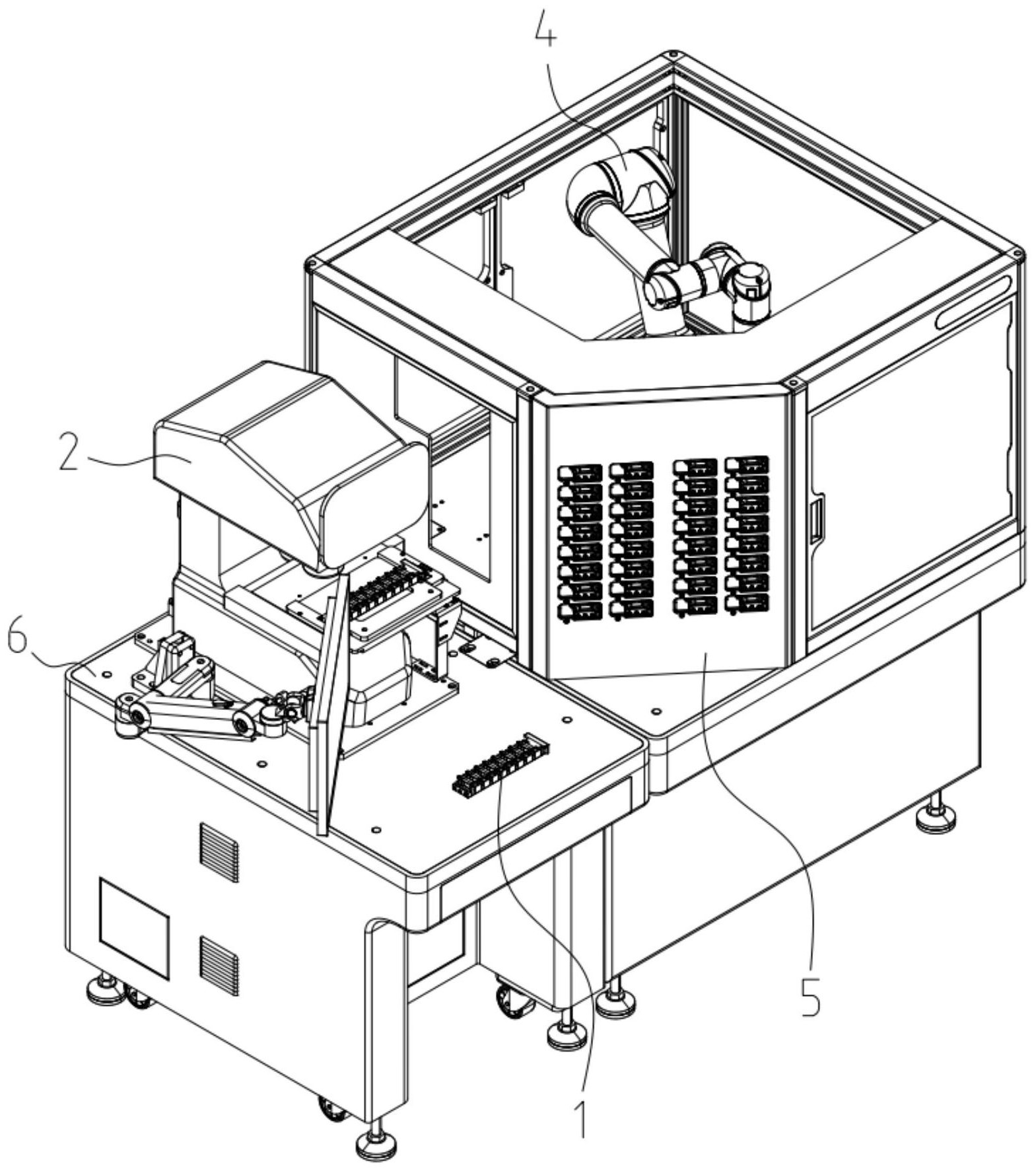 4

2

6

5

1