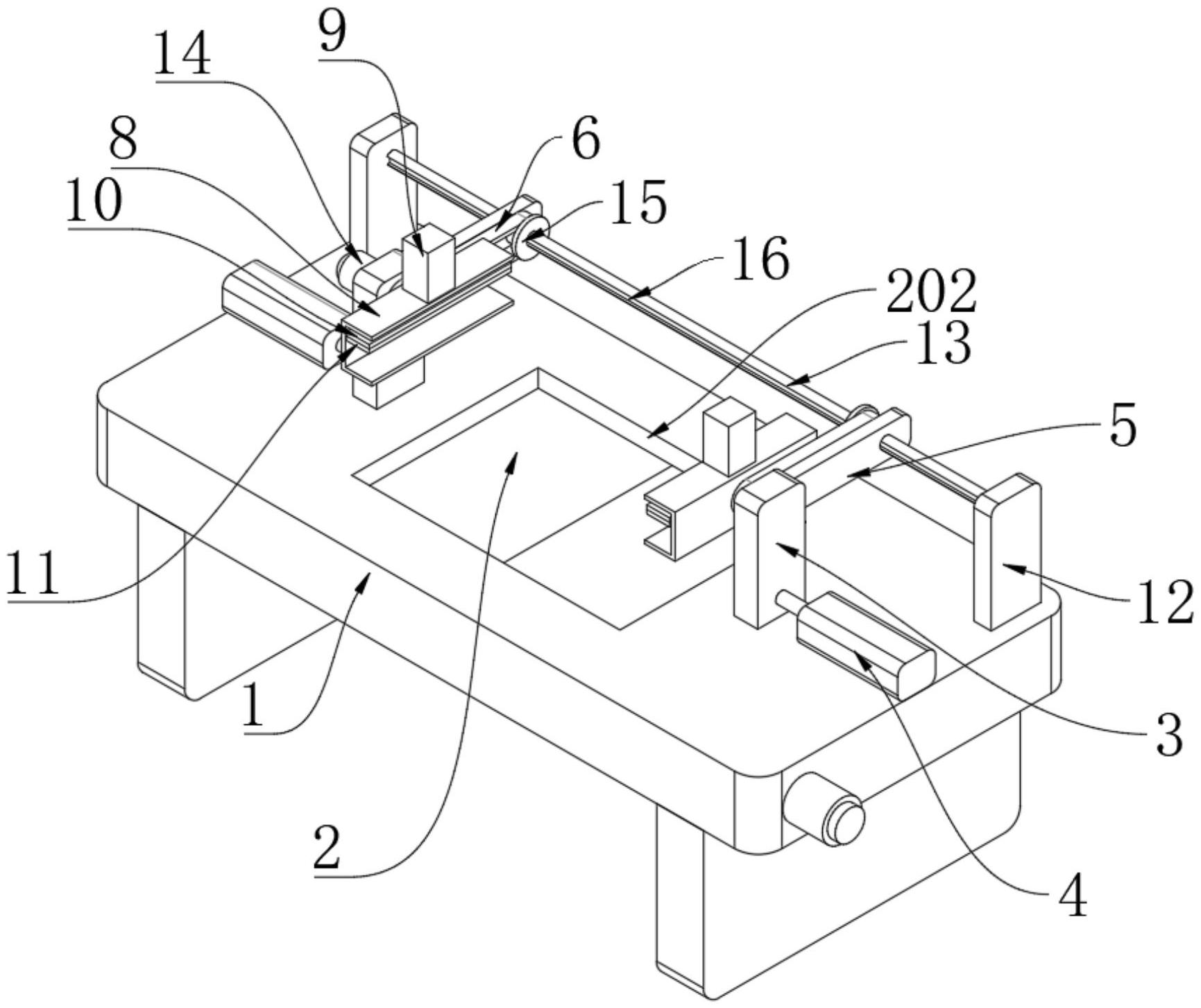 9
14
8
6
10
15
16
202
13
5
11
12
1
3
2
4