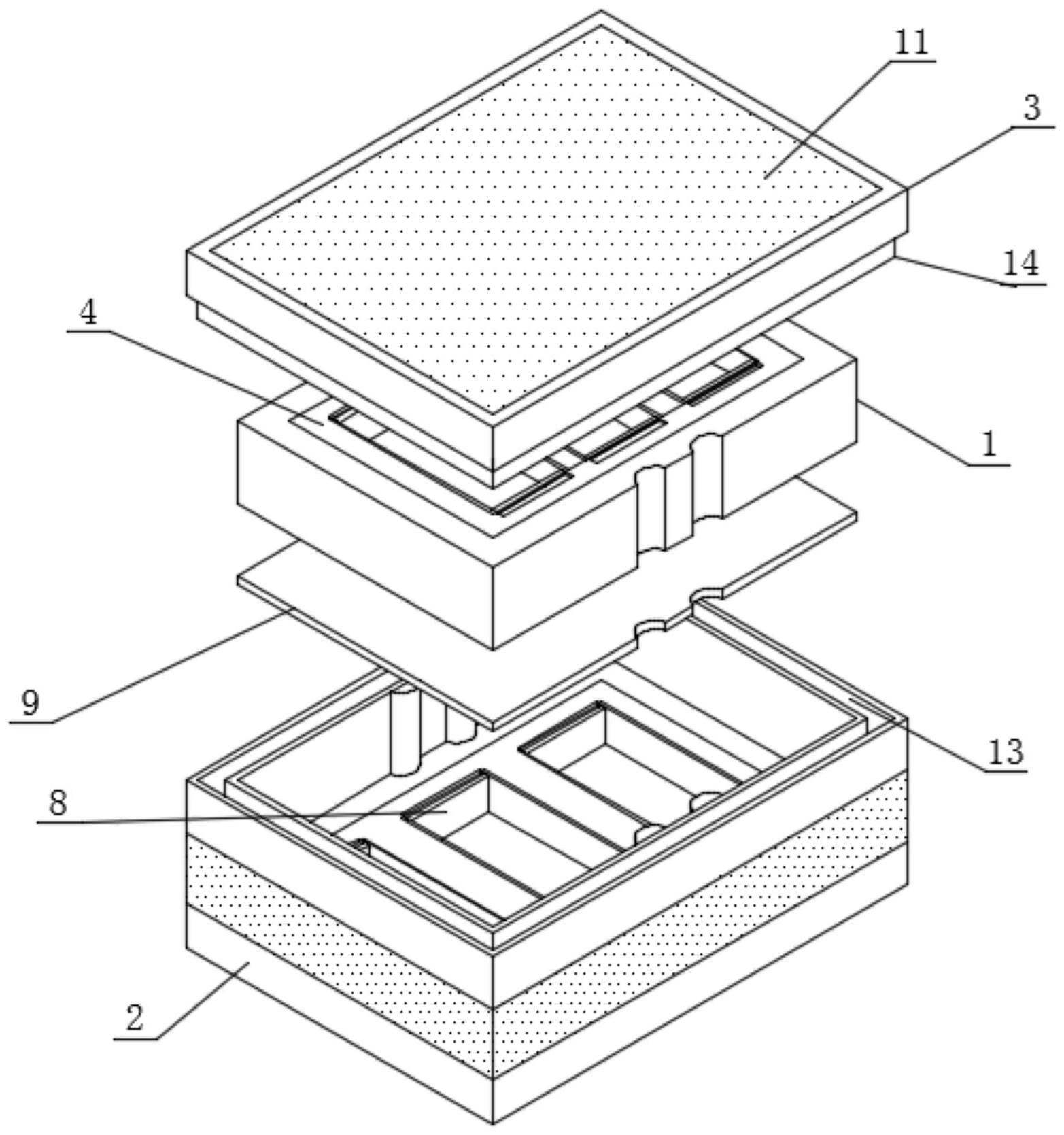 11
3
14
4
1
9
13
8
2