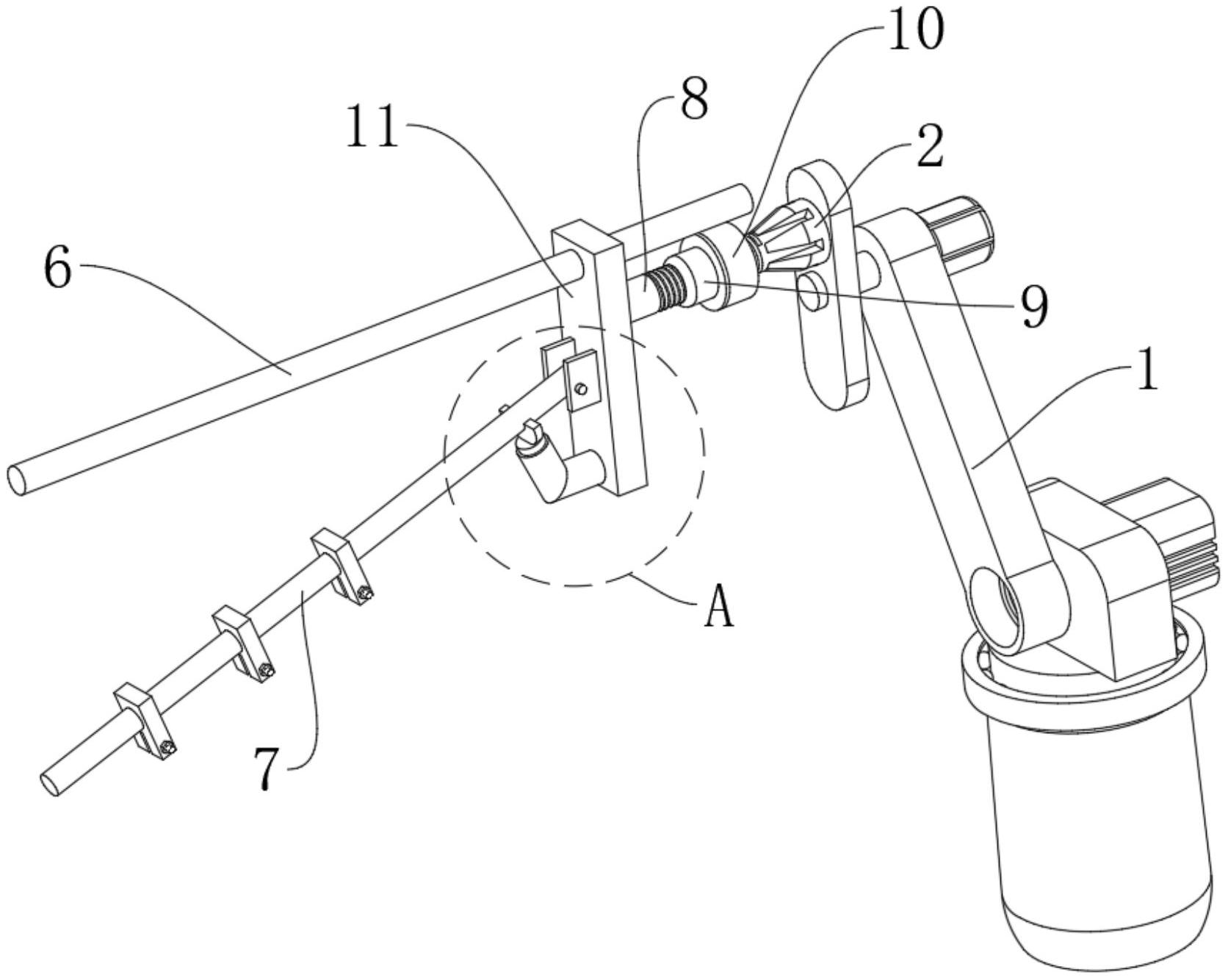 10
8
11
2
6
9
1
A
7