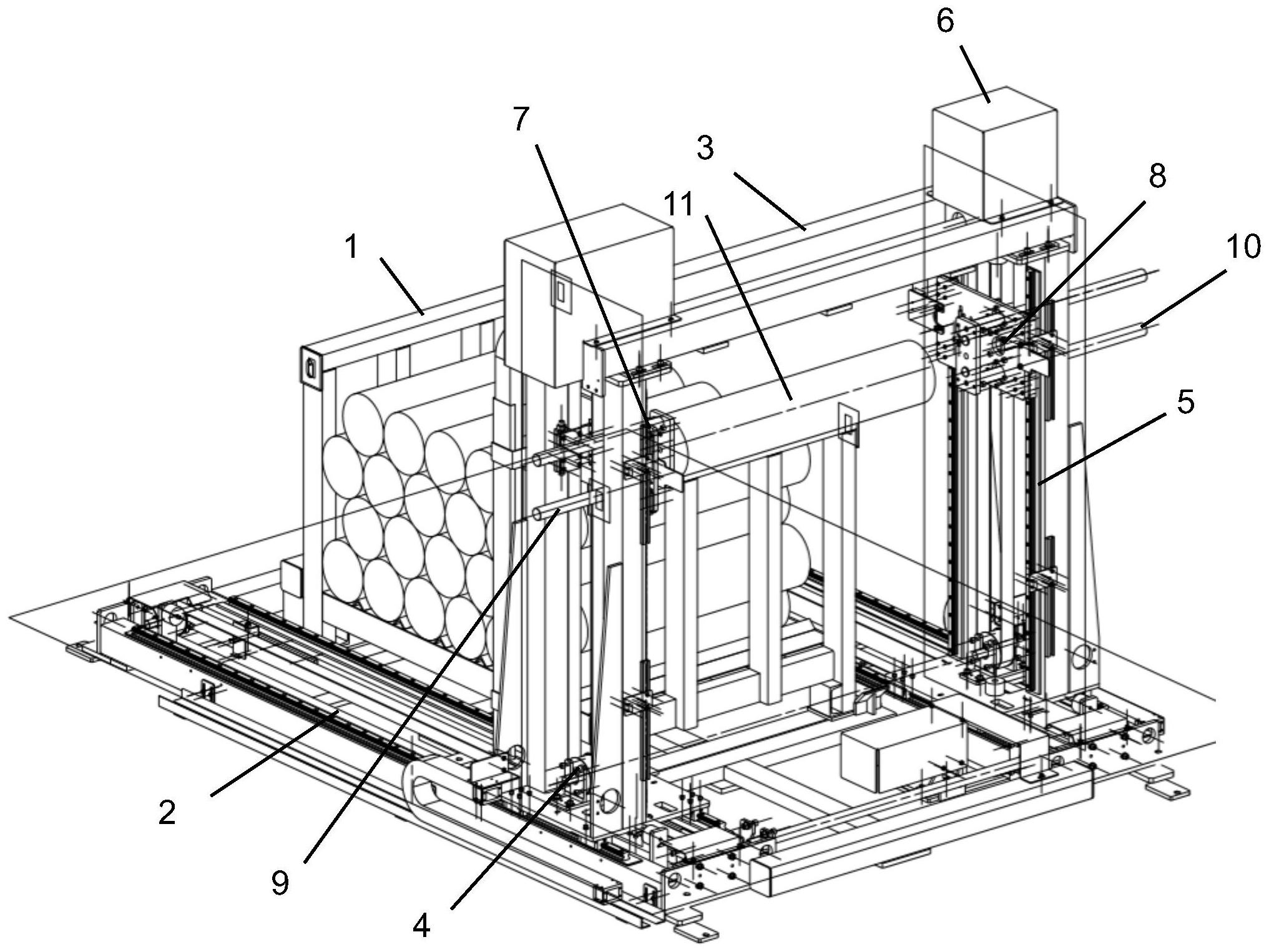 6

7

3

11

8

1

10

5

2

9

4