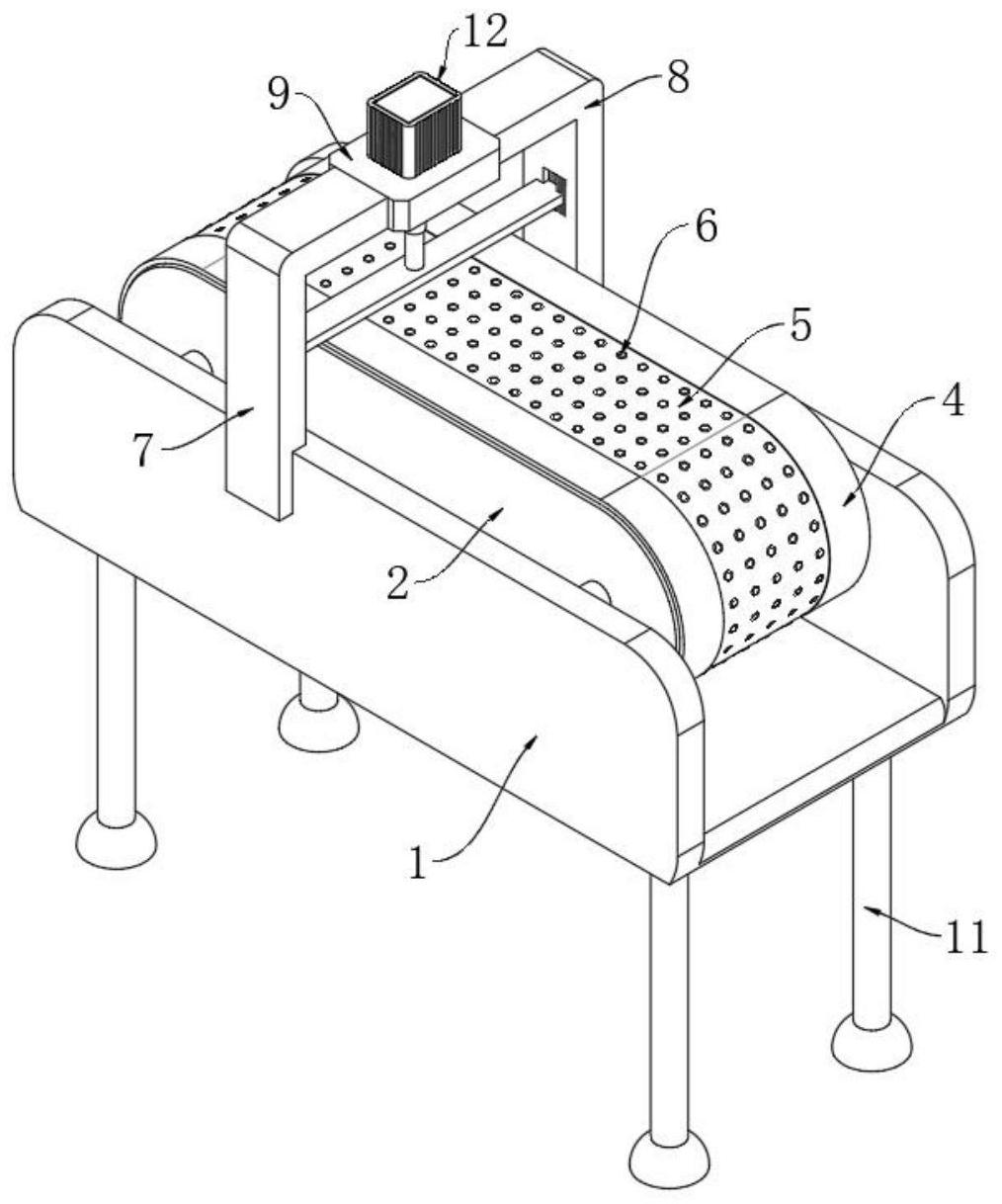 12
9
8
6
5
4
7
2
1
11