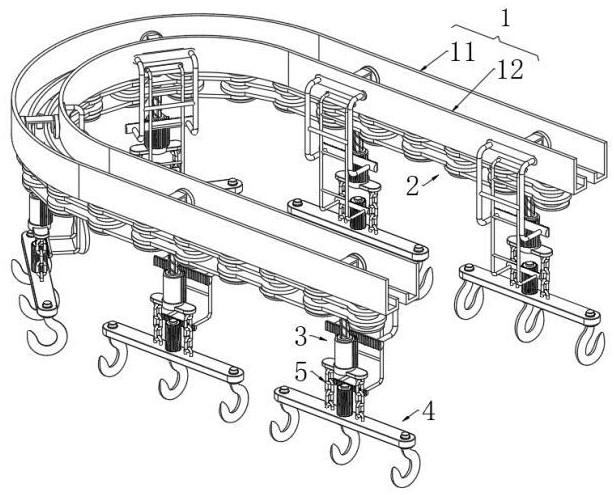 1
11
12
2
3
5
4