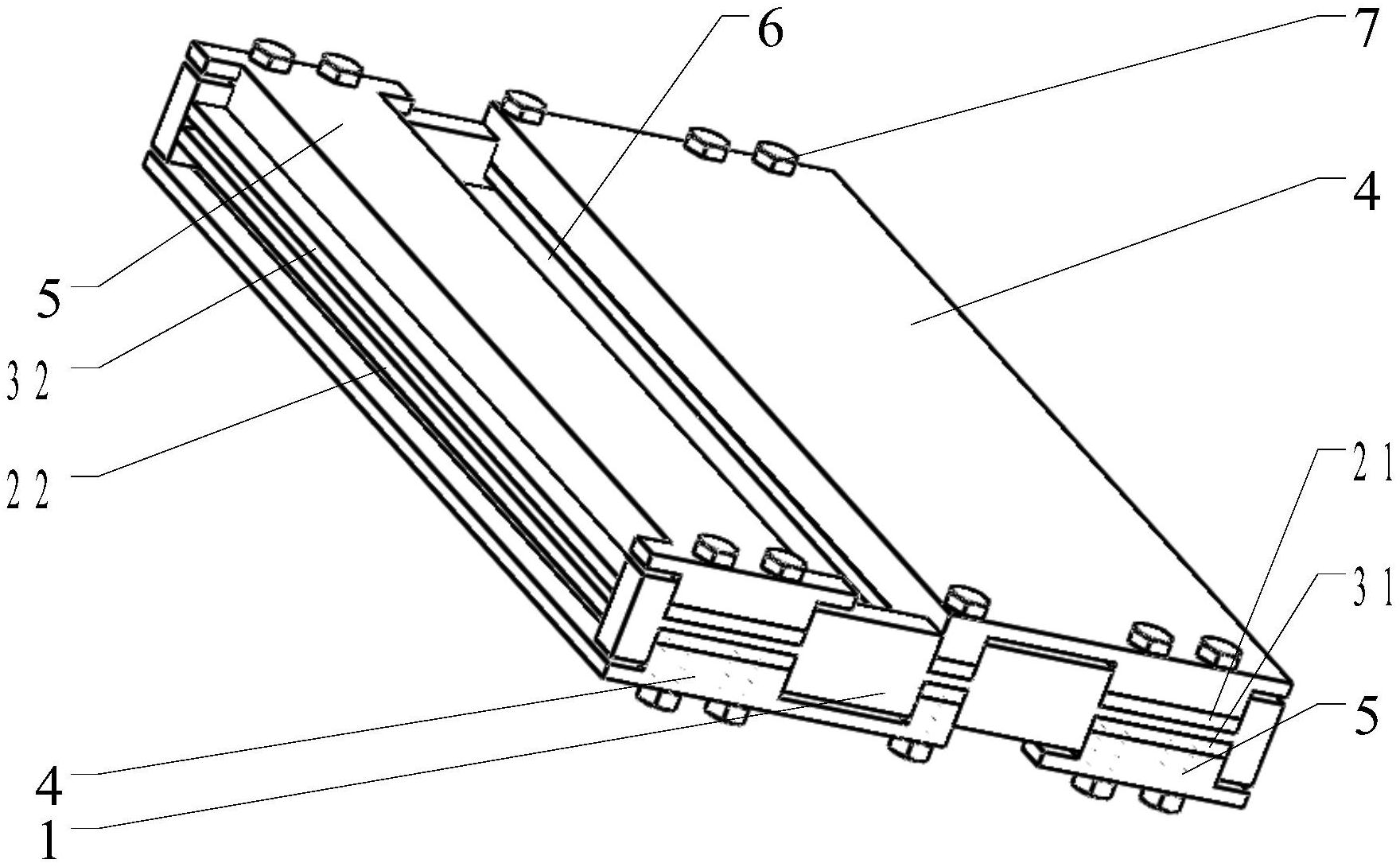 6
7
4
5
32
22
21
31
5
4
1