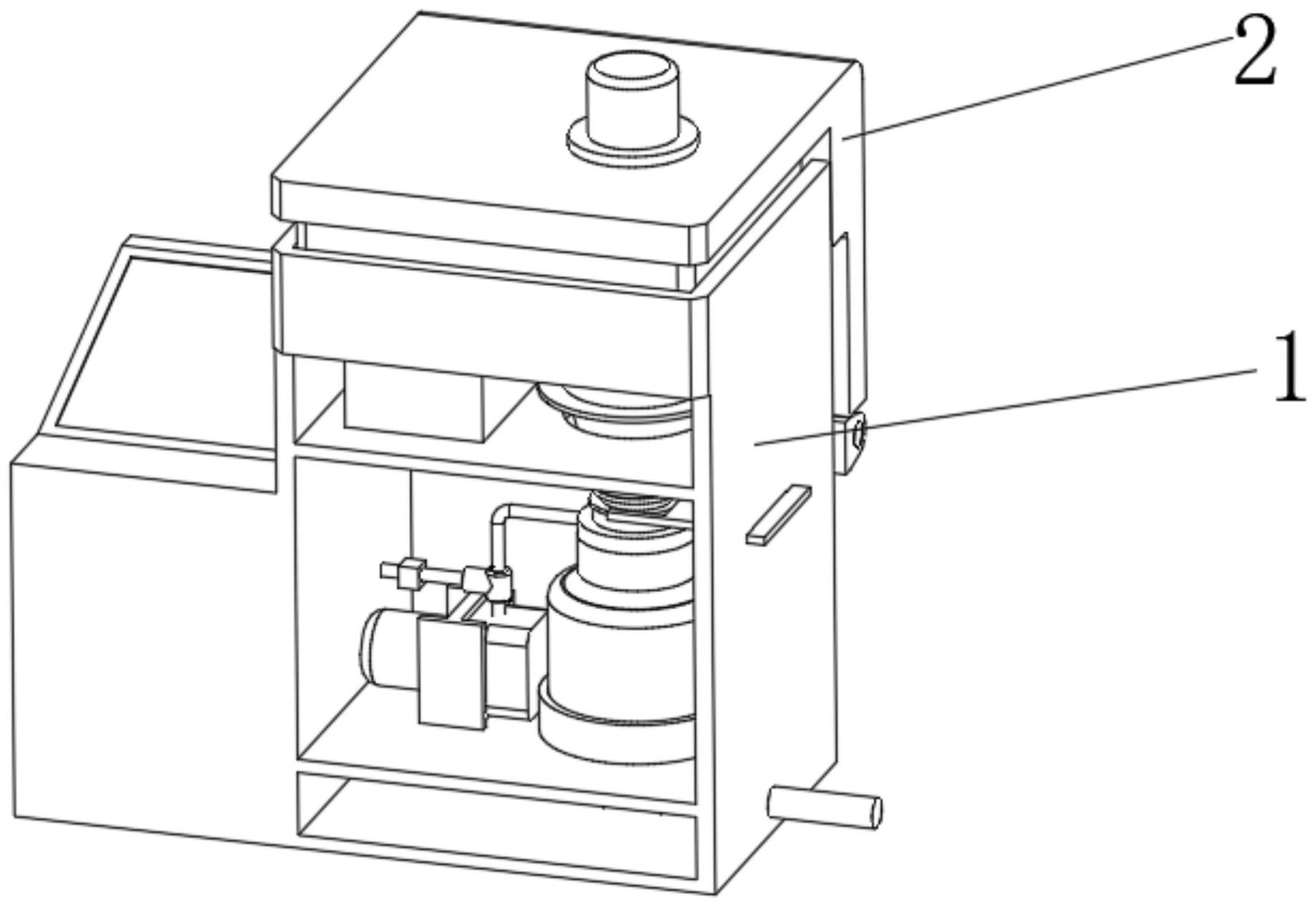 2

1