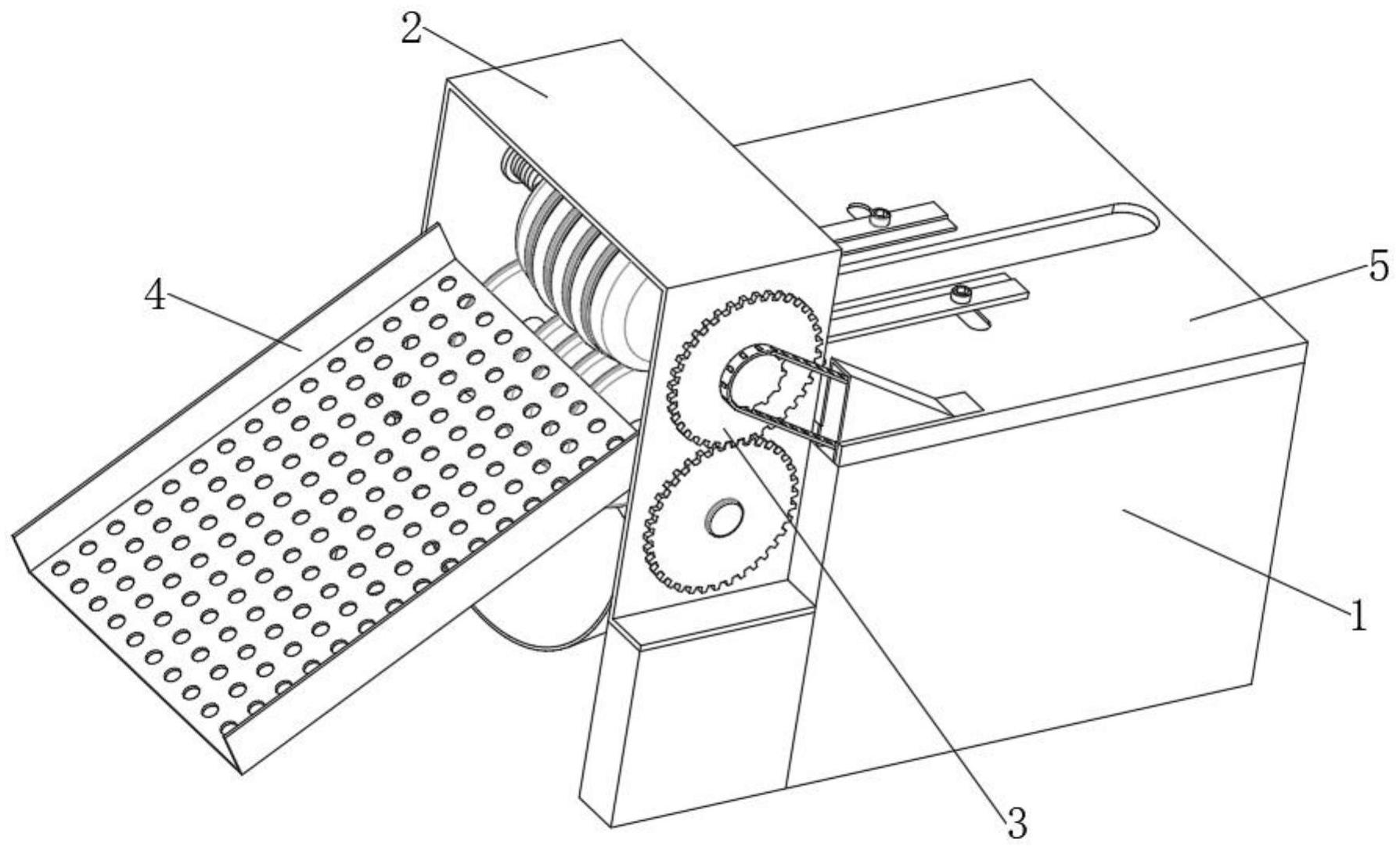 2
4
5
1
3