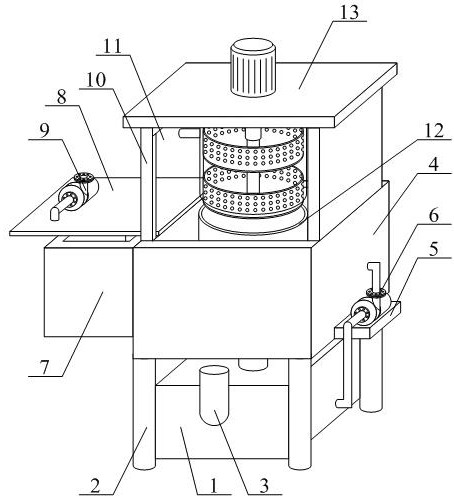 13
11
10
8
9
12
4
6
5
7
2
1
3