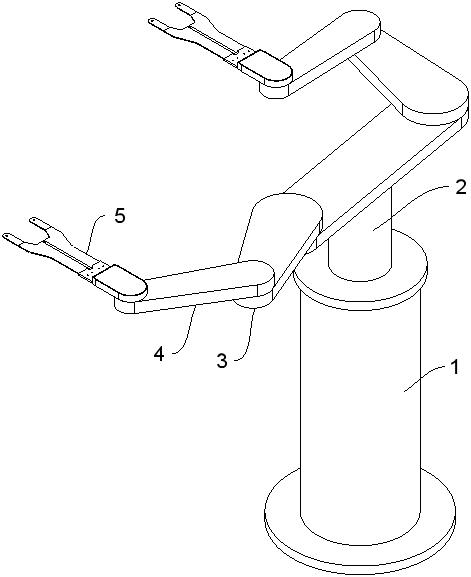 2
5
4
3
1