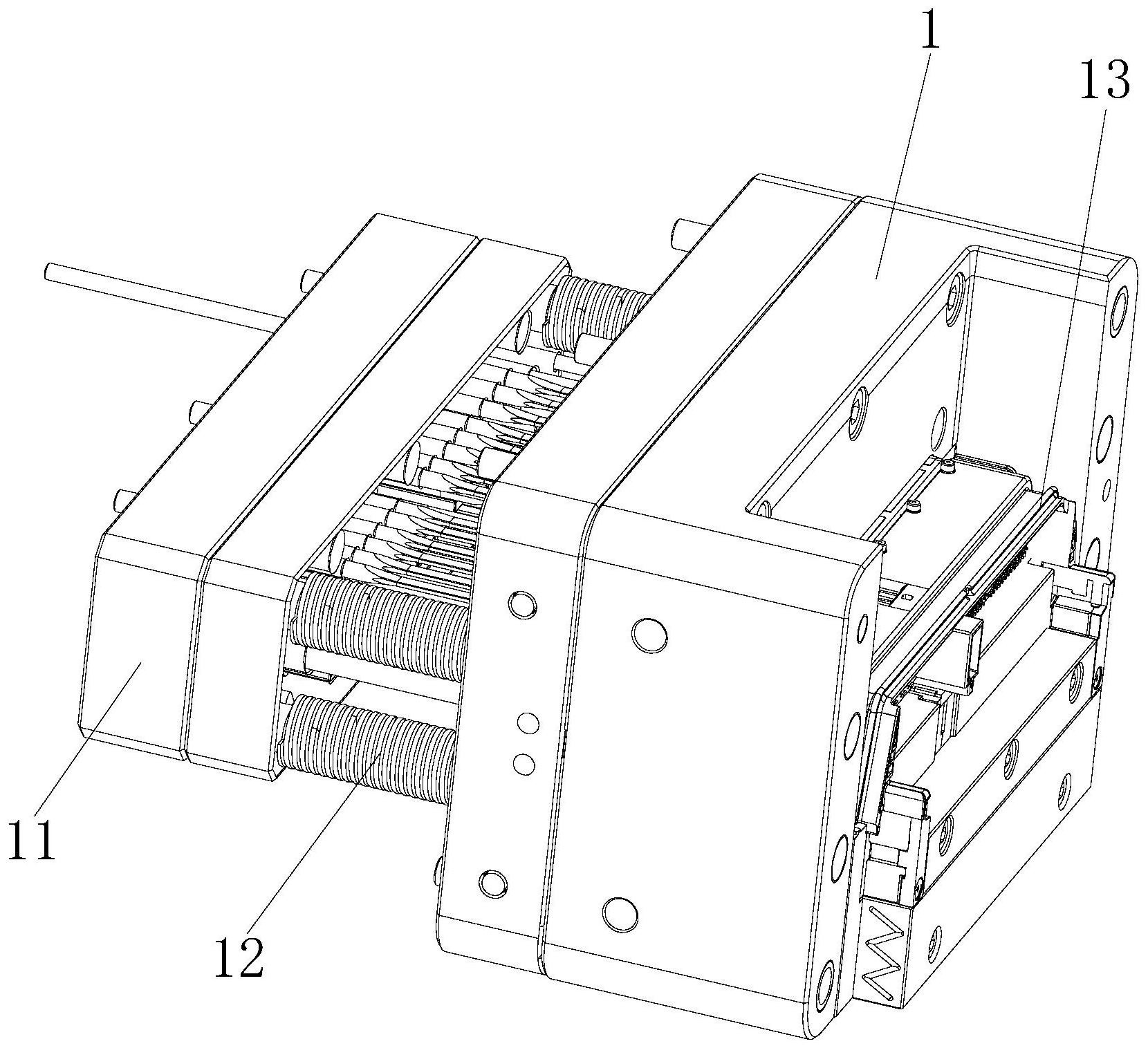 1
13
11
12