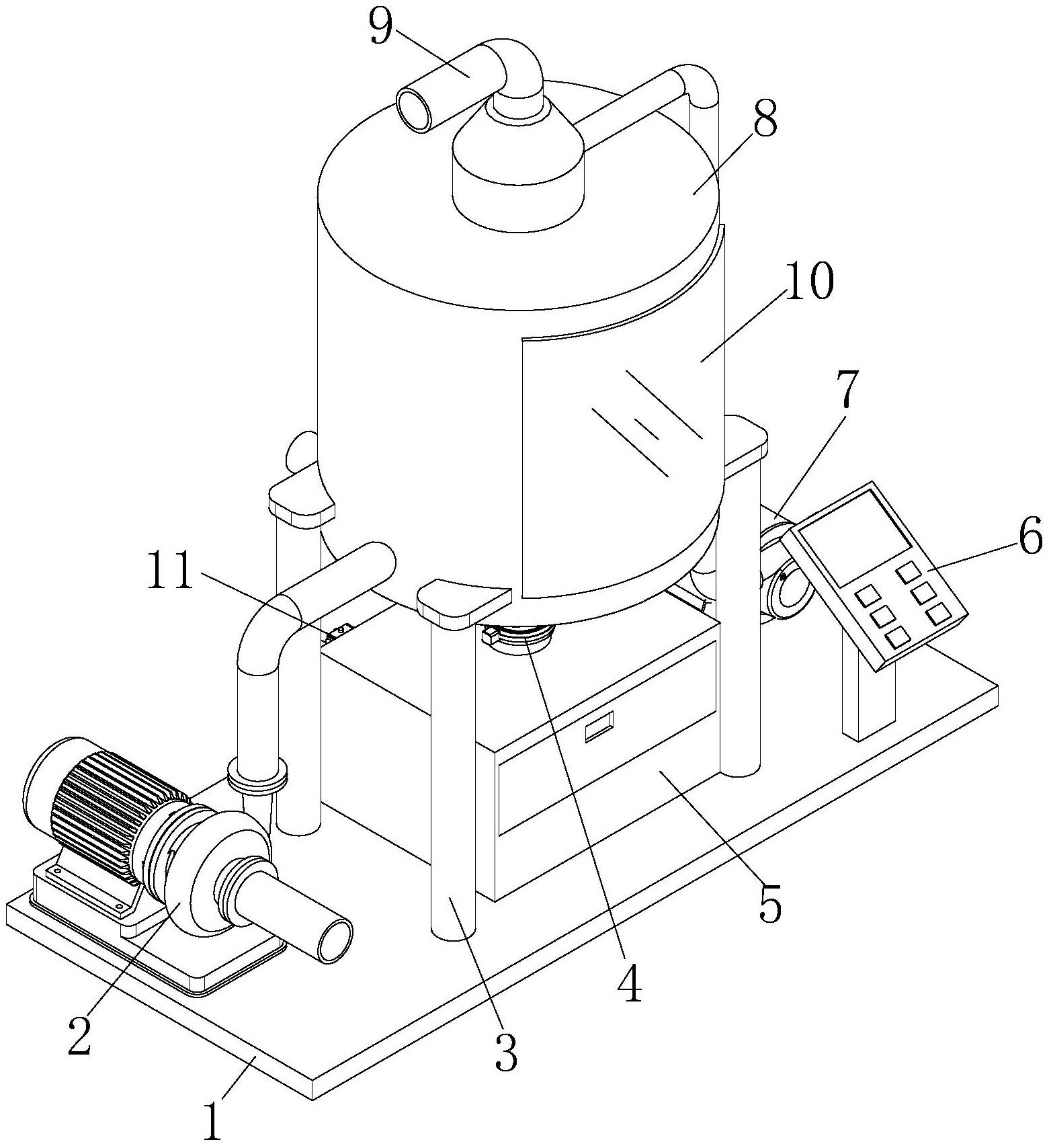 9
8
10
7
6
11
5
4
3
2
1