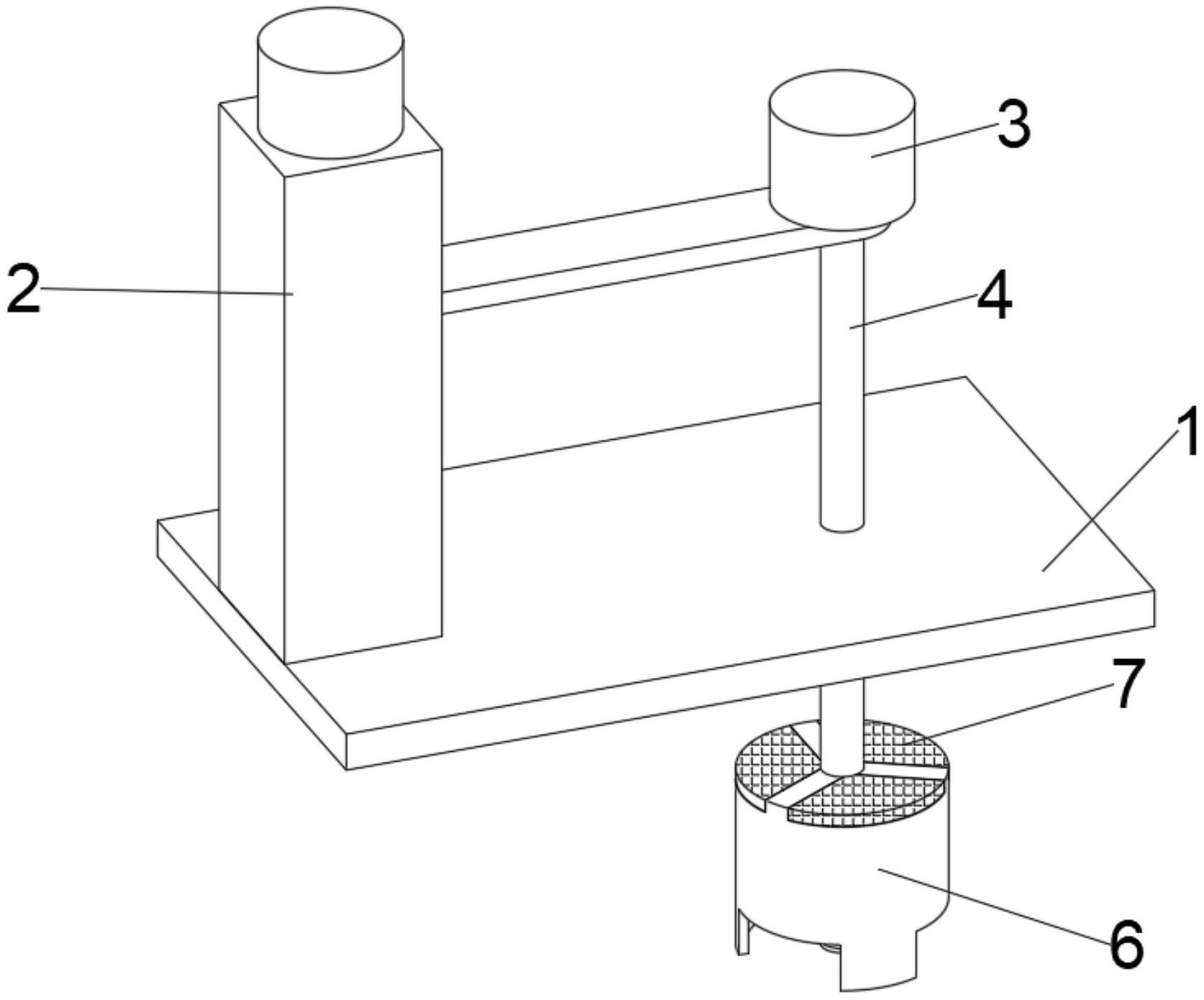 3
2
4
1
7
6