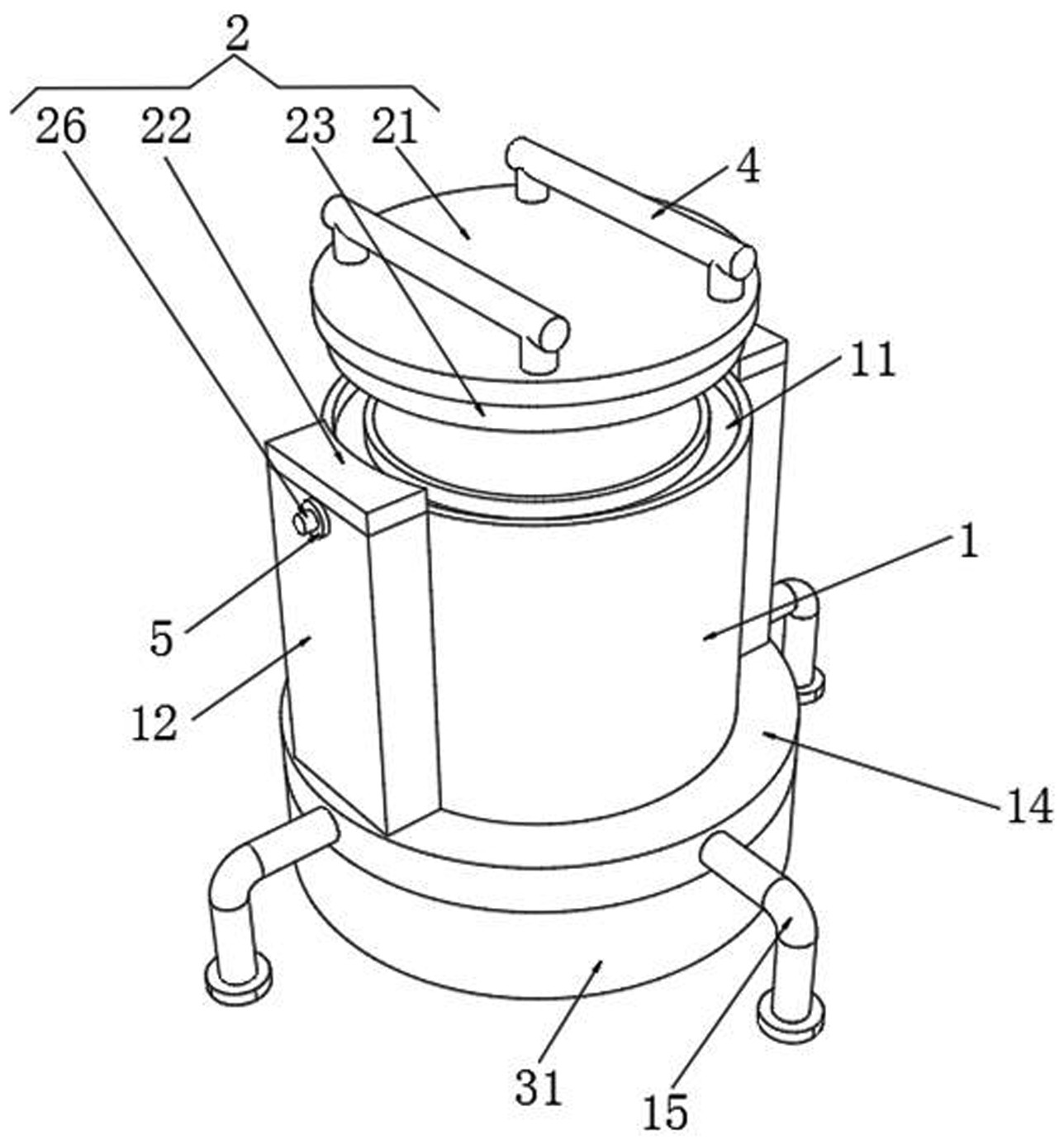 2

26 22 23 21

4

11

1

5

12

14

31

15