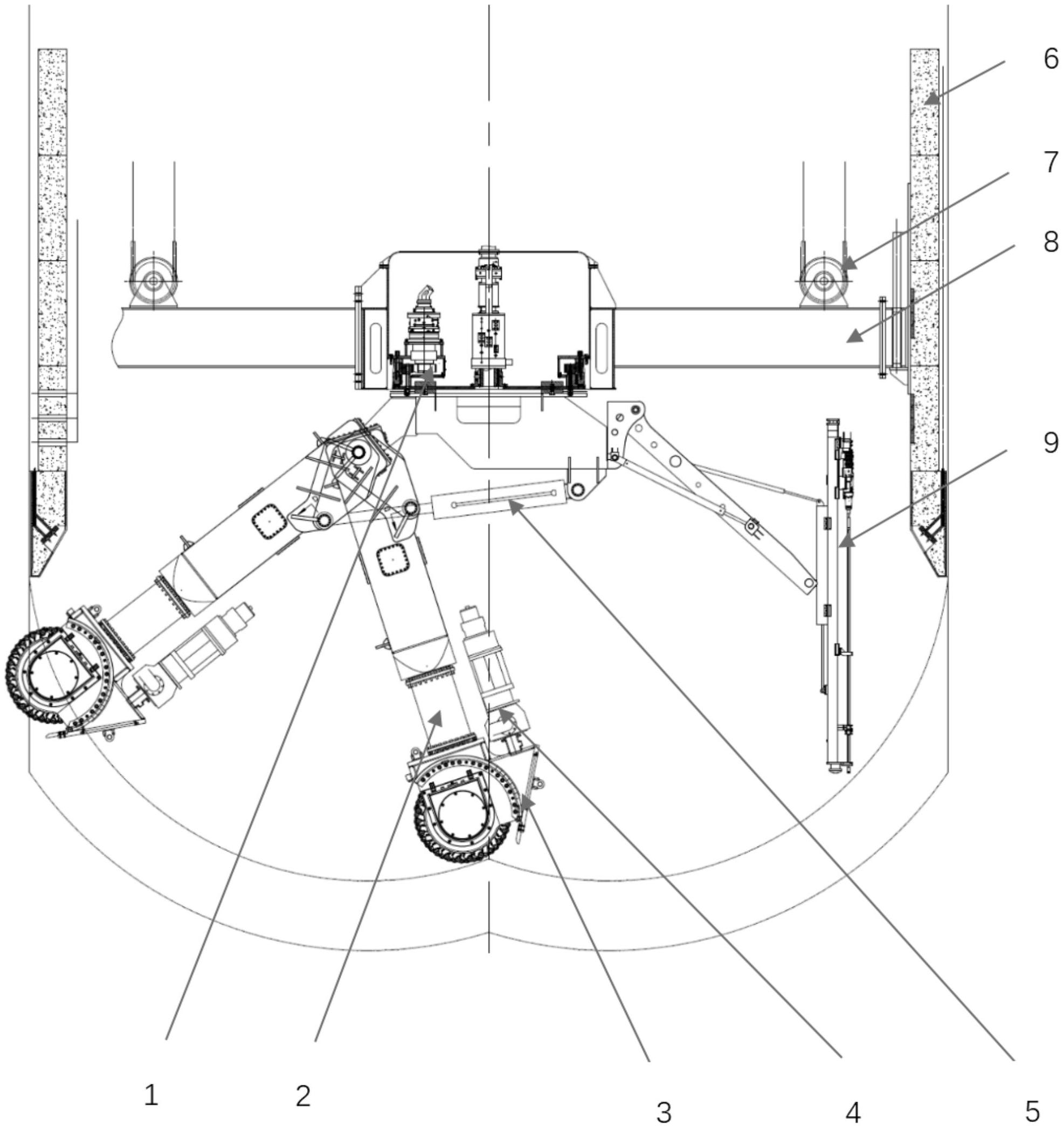 6
7
8
9
1
2
3
4
5