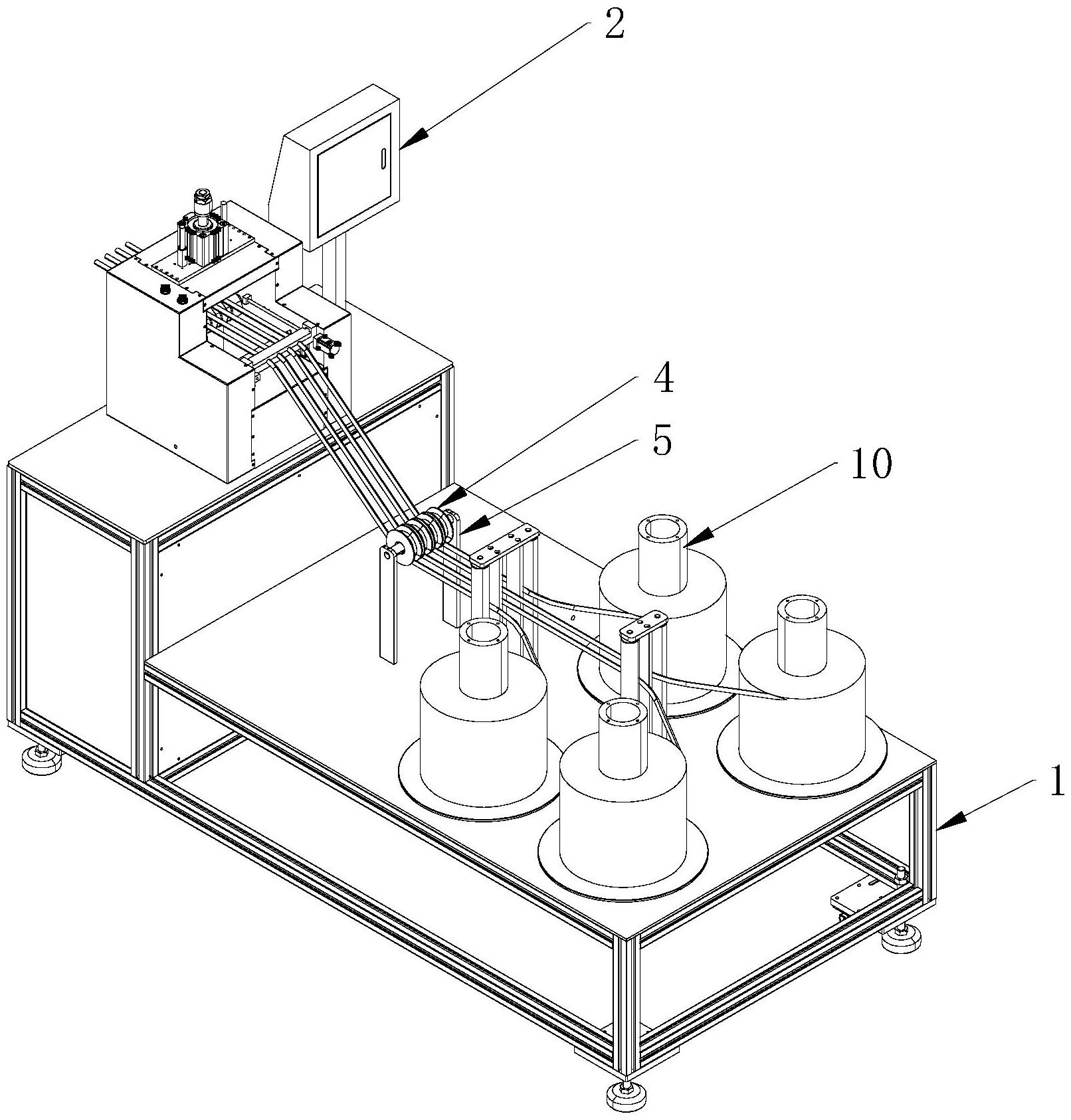 2

4

5

10

1