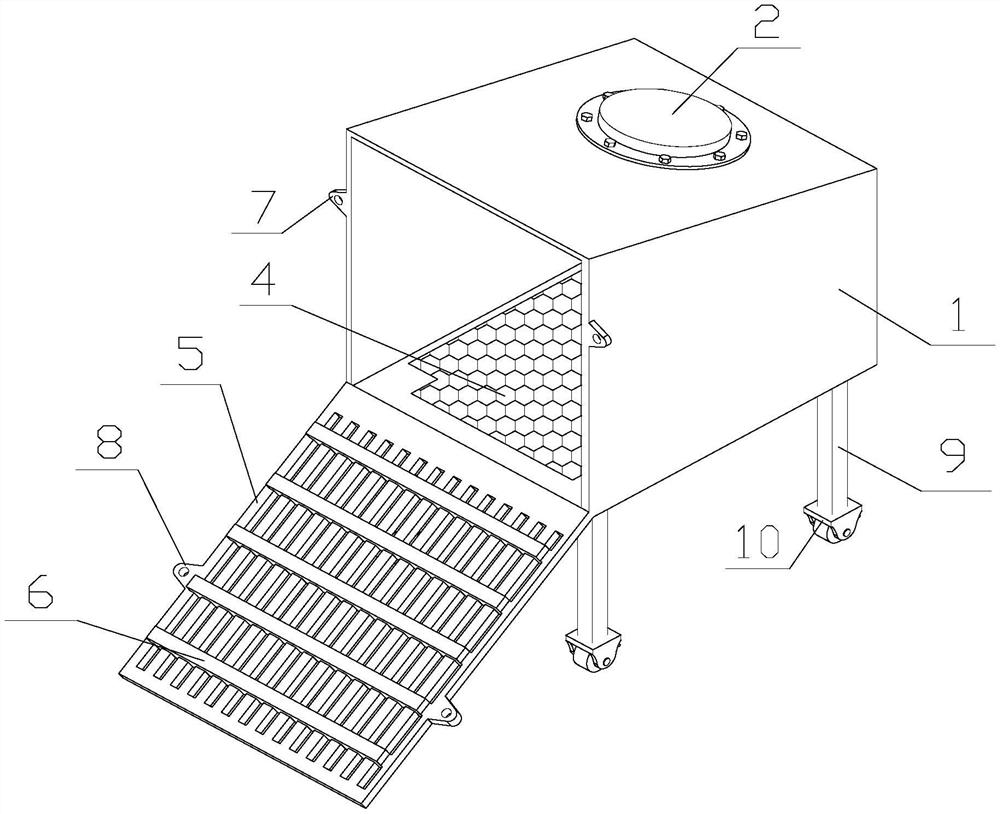 2
7
4
1
5
8
9
10
6