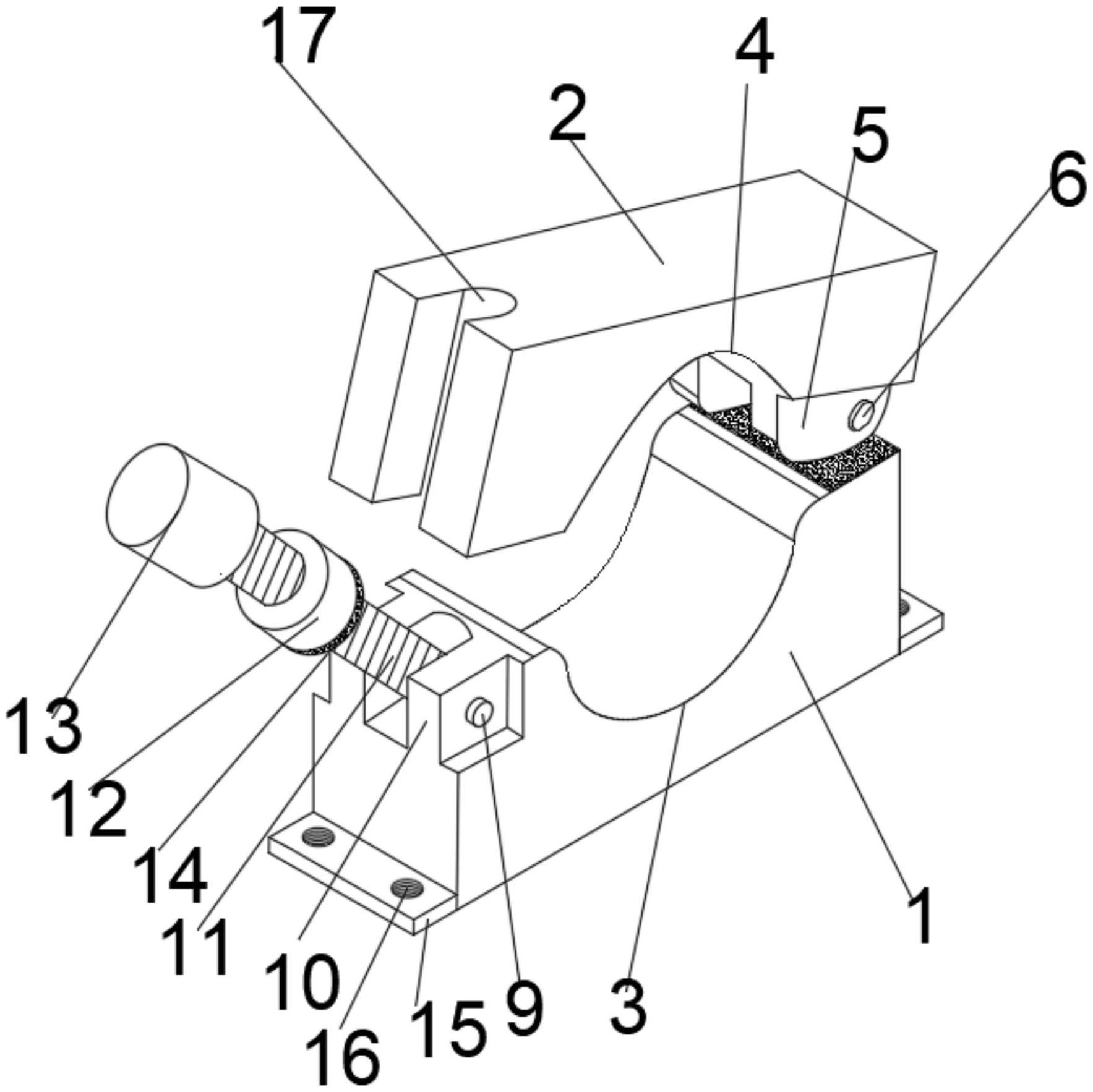 17
4
2
5
6
13
12
14
11
10
16
15
9
3
1