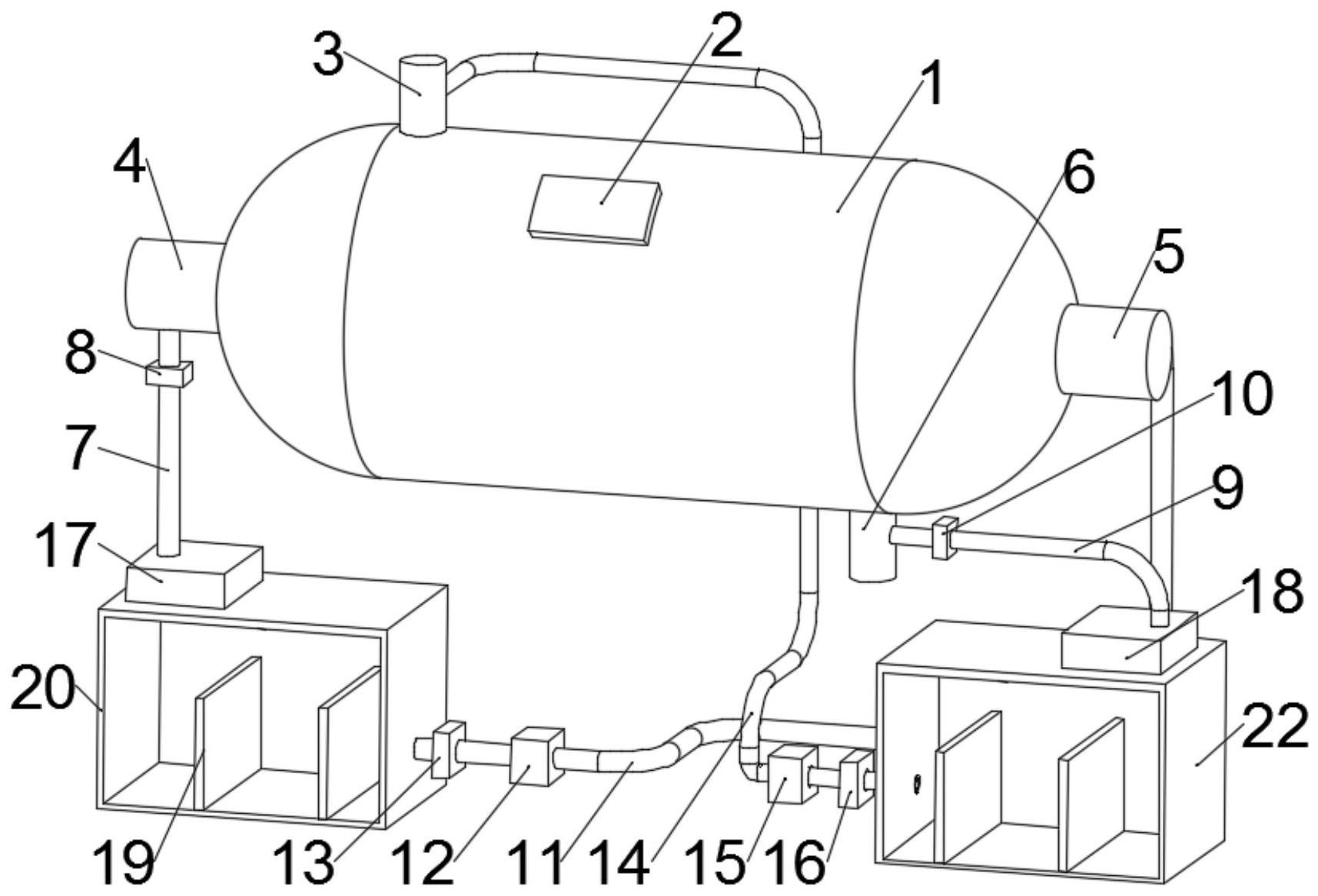 3
2
1
4
6
5
8
10
7
9
17
18
20
22
19
13
12
11
14
15
16