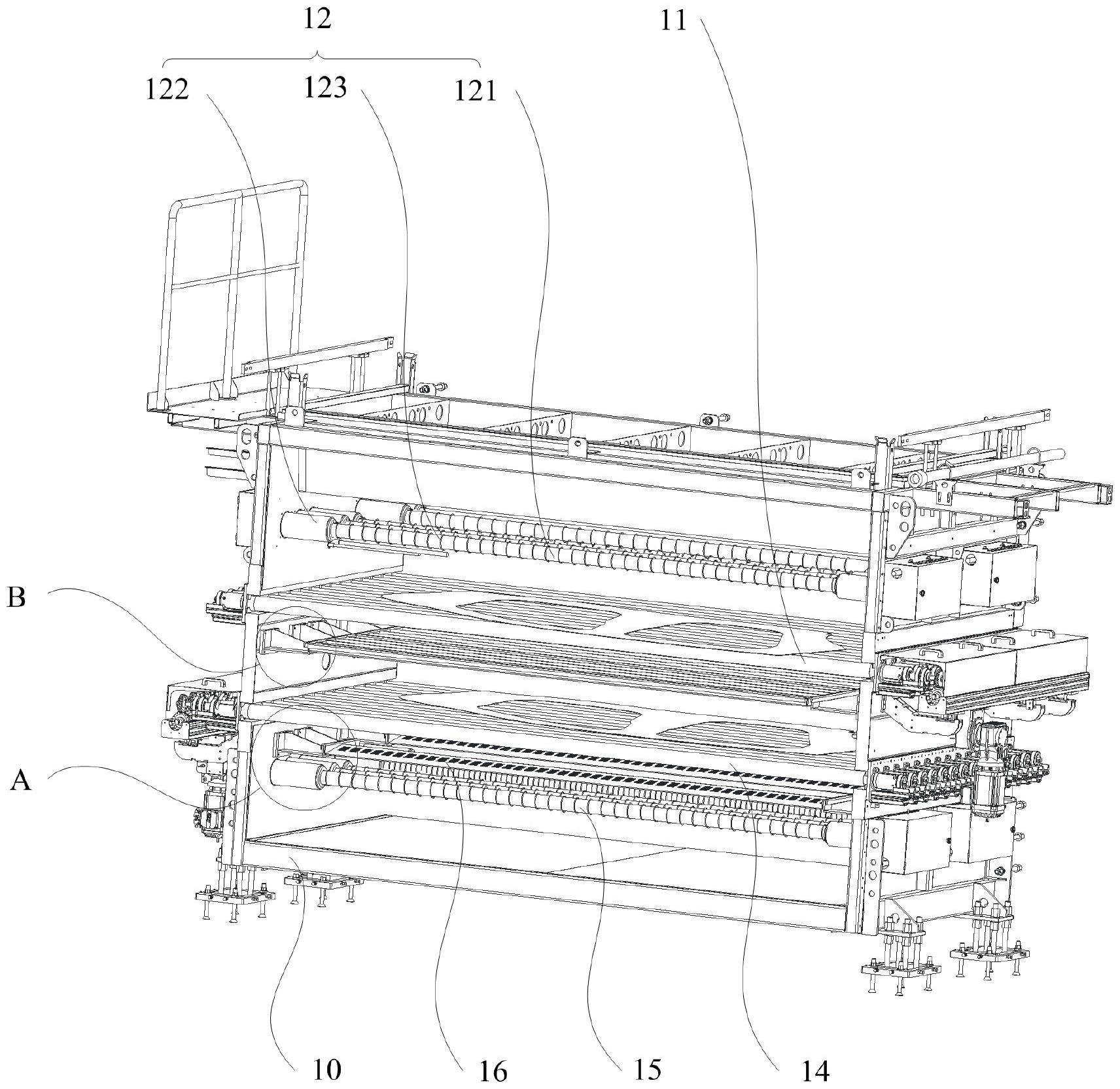 12
11
122
123
121
B
A
10
16
15
14