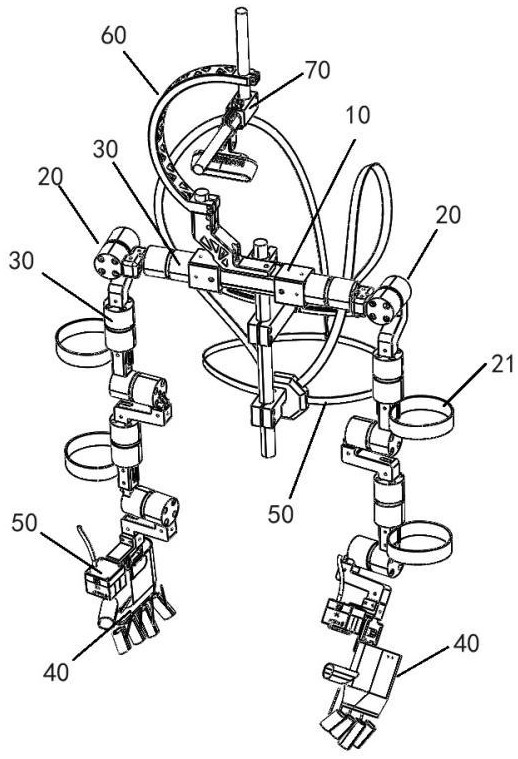 60
70
10
30
20
20
30
21
50
50
40
40