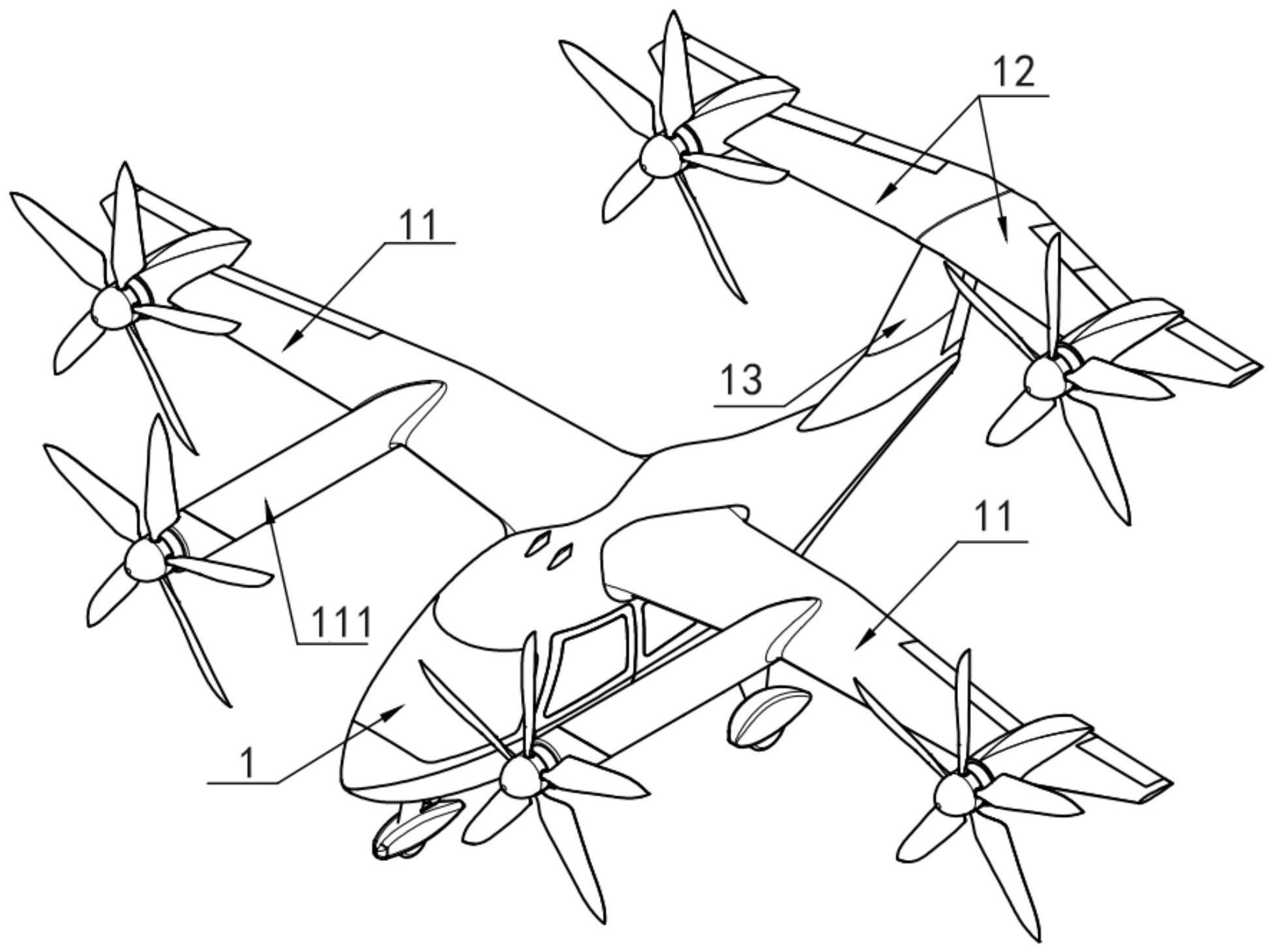 12
11
13
11
111
1