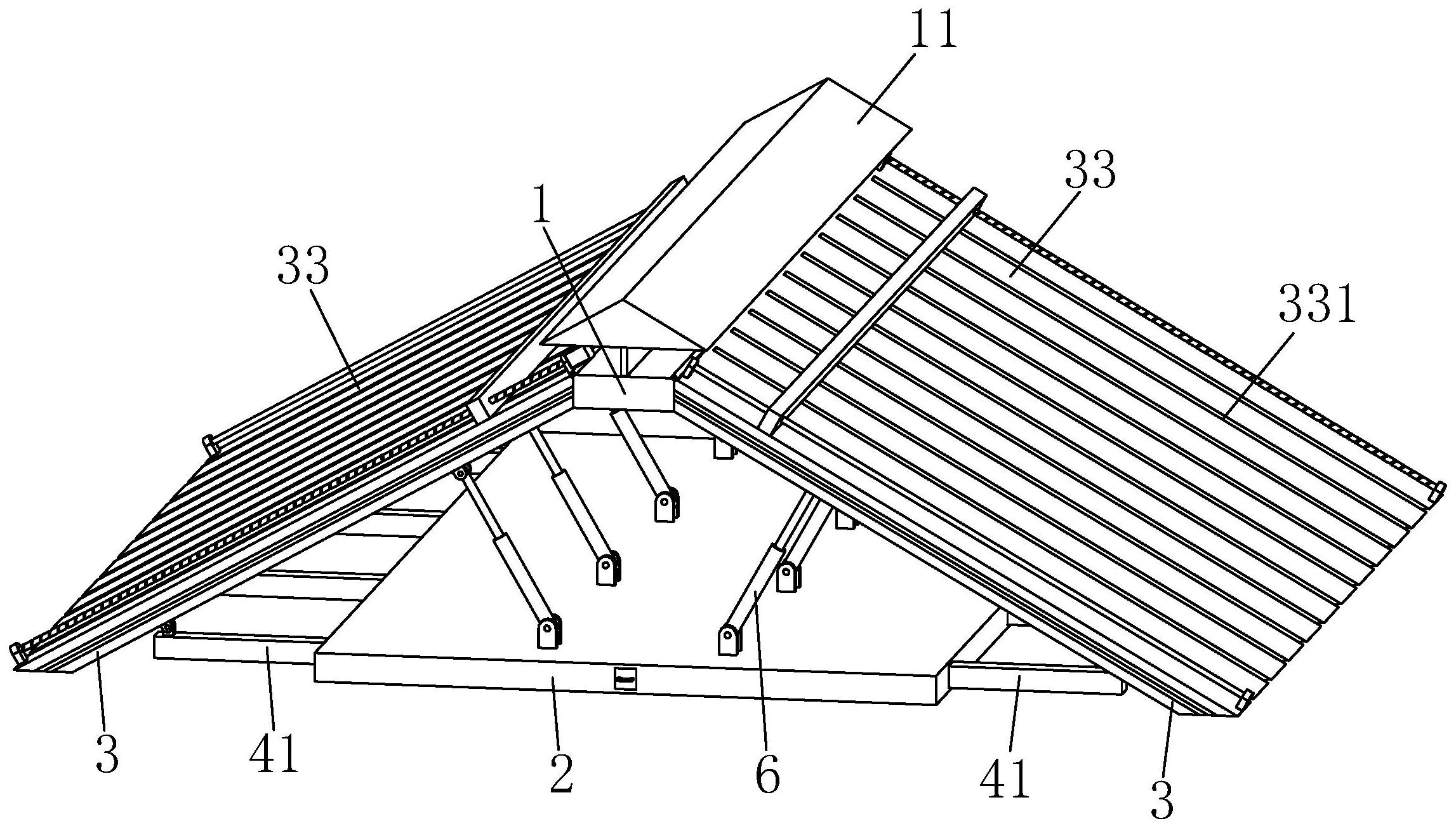 11
33
1
33
331
3
41
2
6
41
3