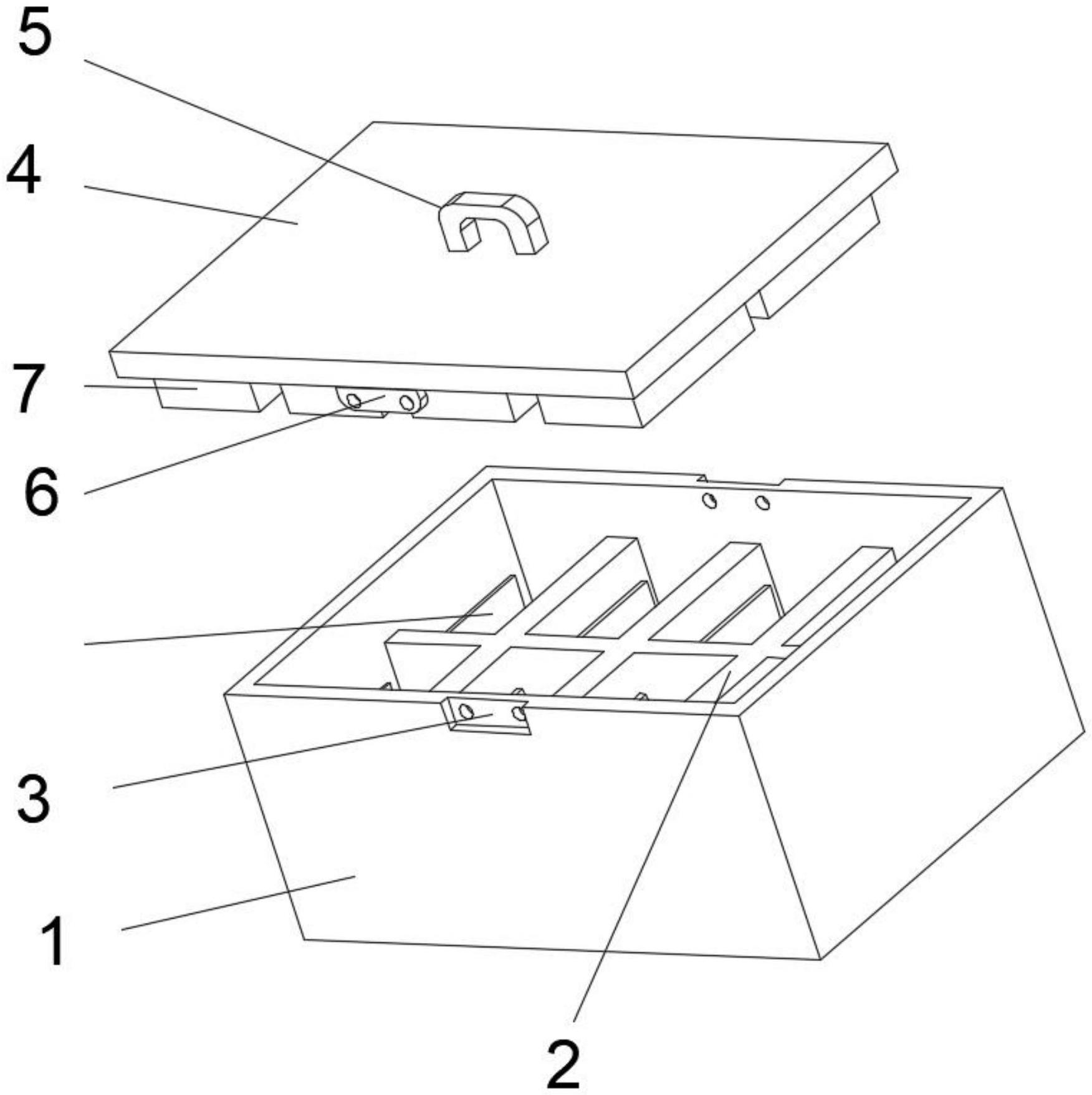 5
4
7
6
3
1
2