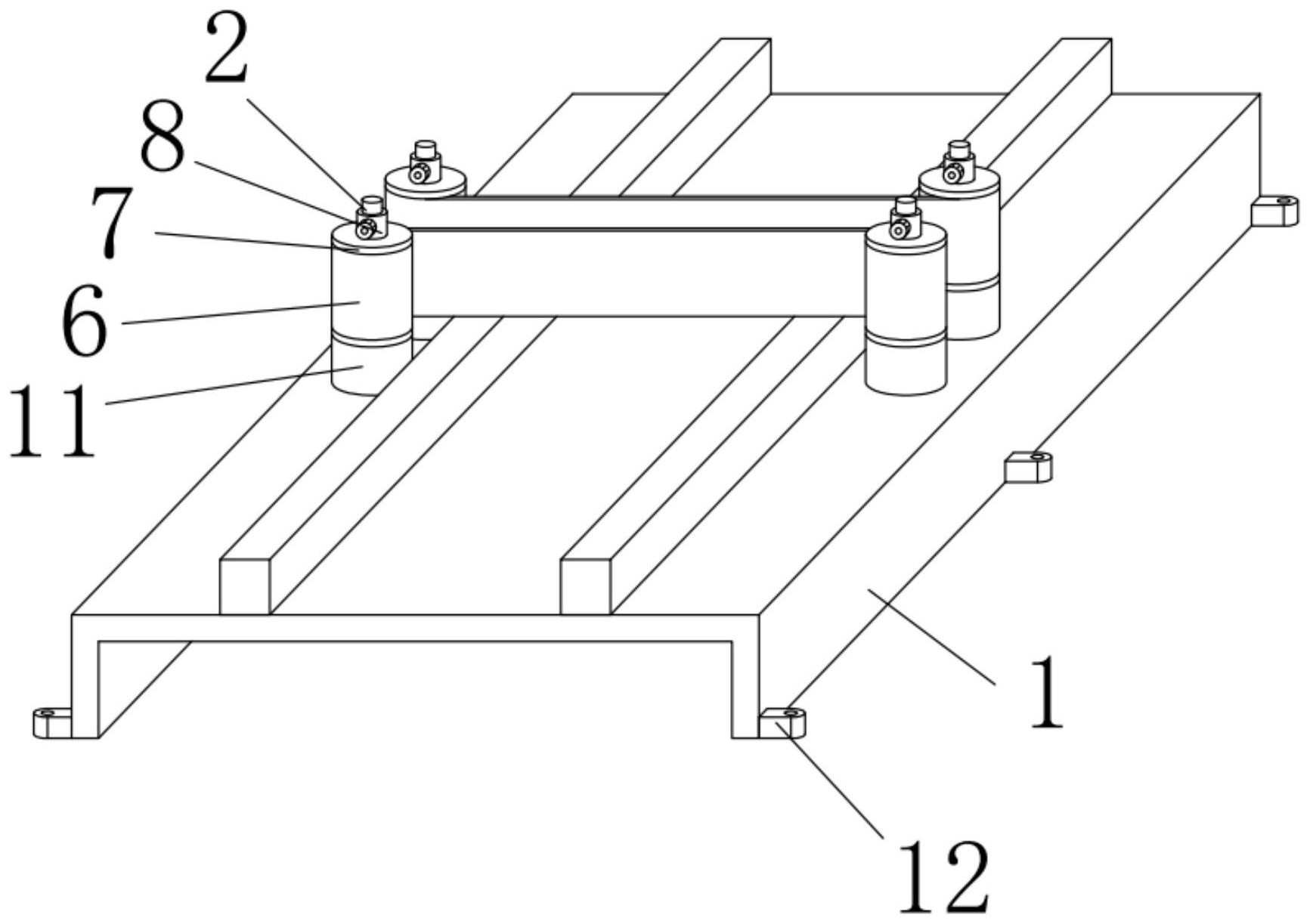 2
8
7
6
11
1
12