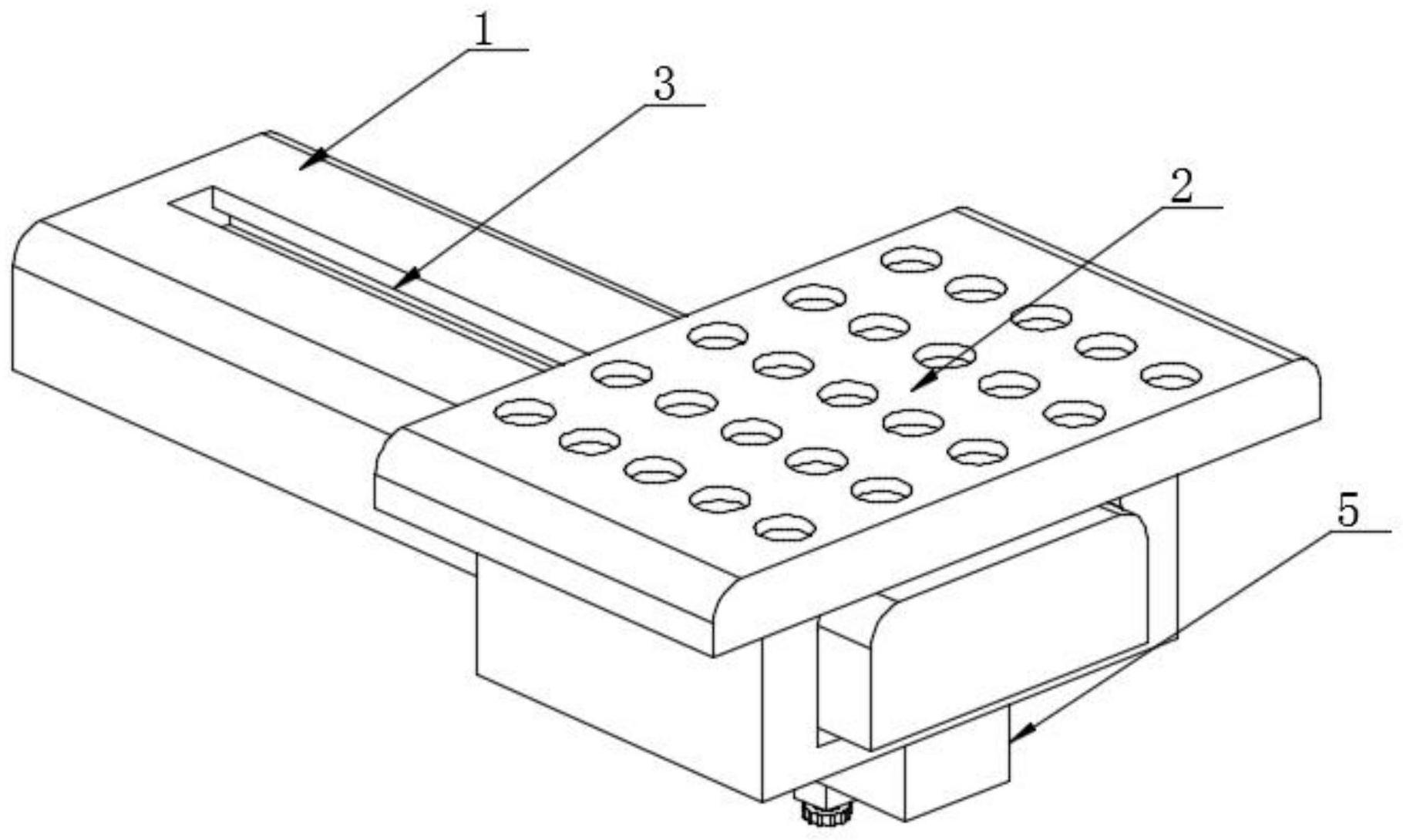 1
3
2
5