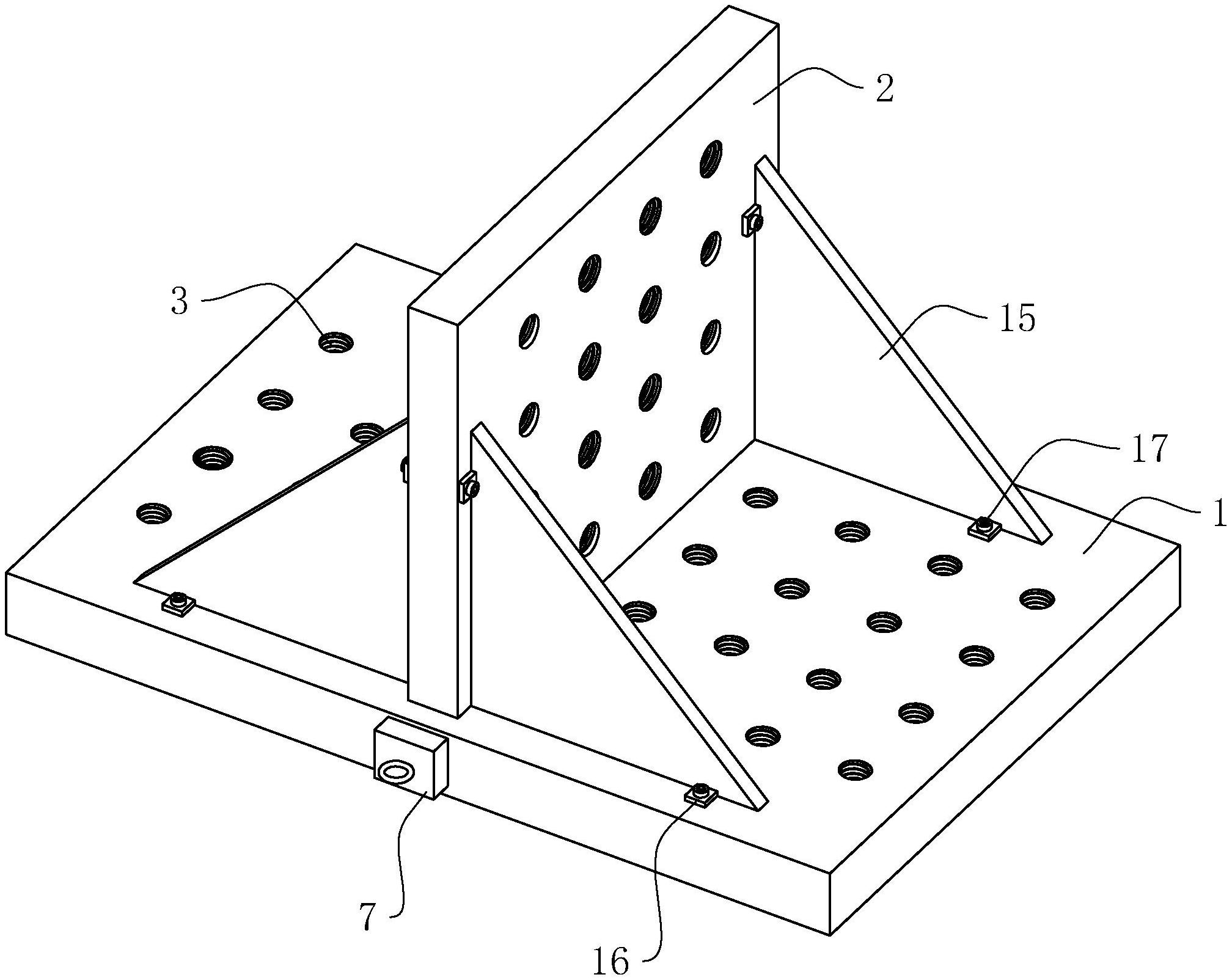 2
3
15
17
1
7
16