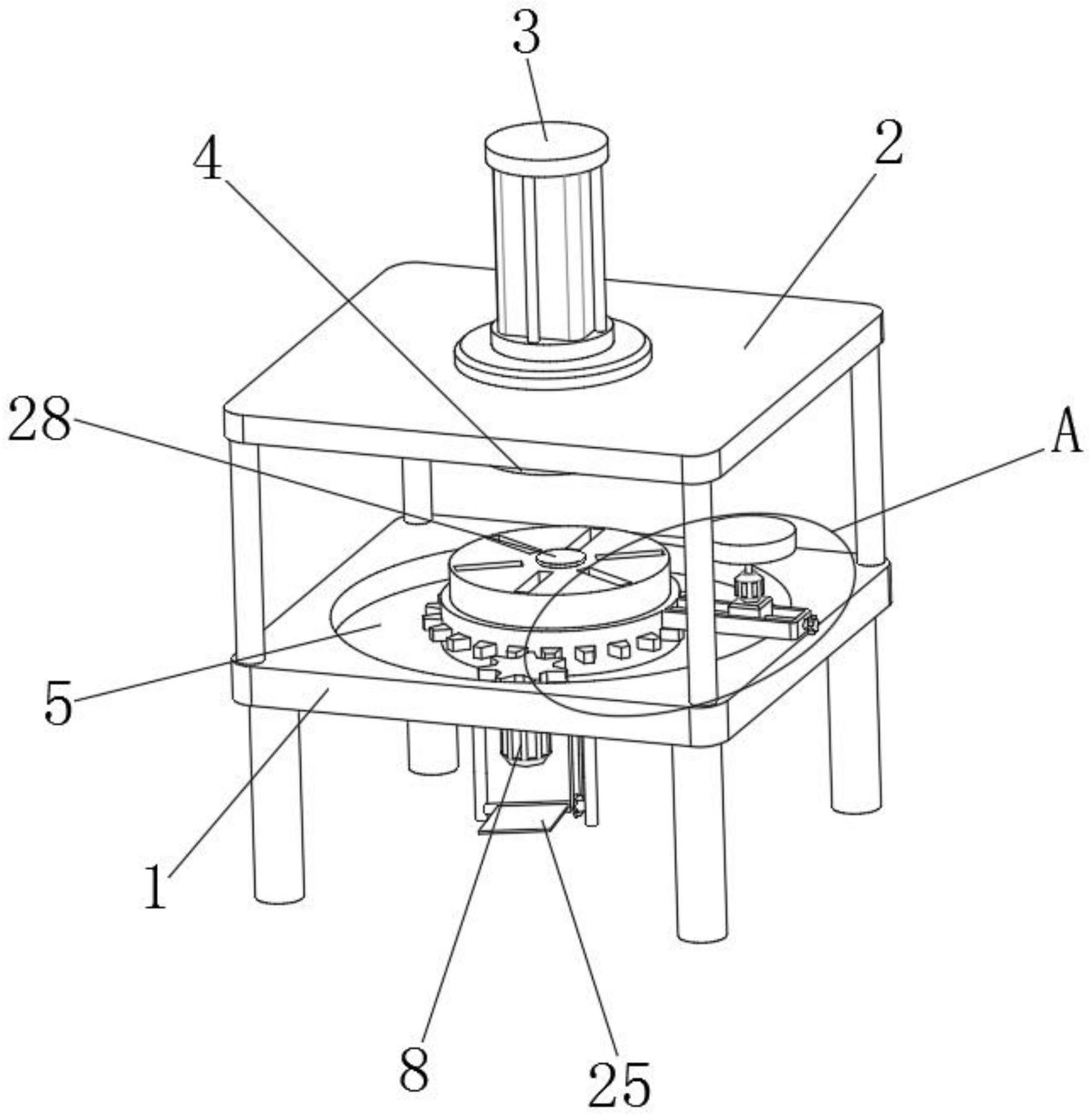 3
4
2
28
A
5
1
8
25