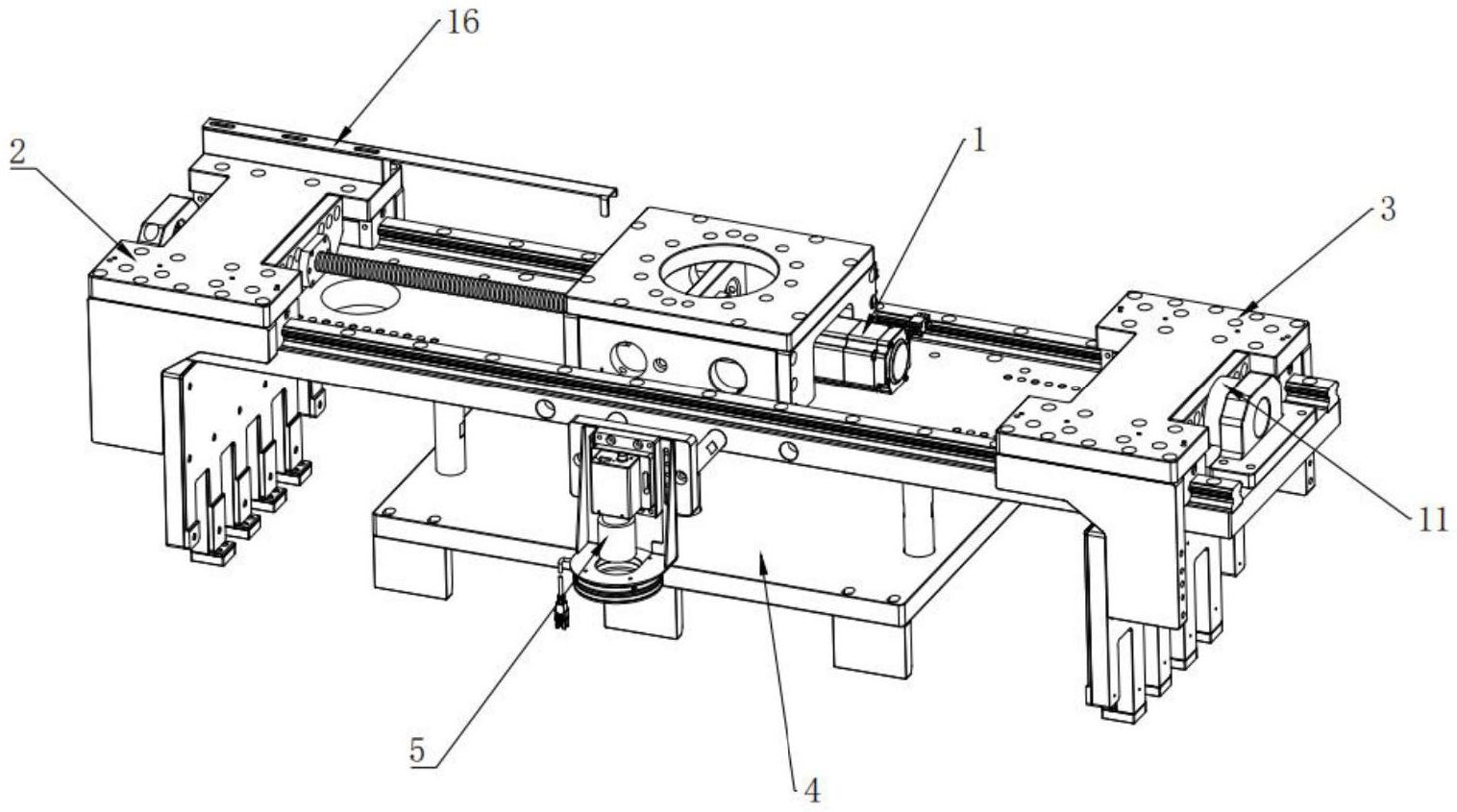 16
2
1
3
11
5
4