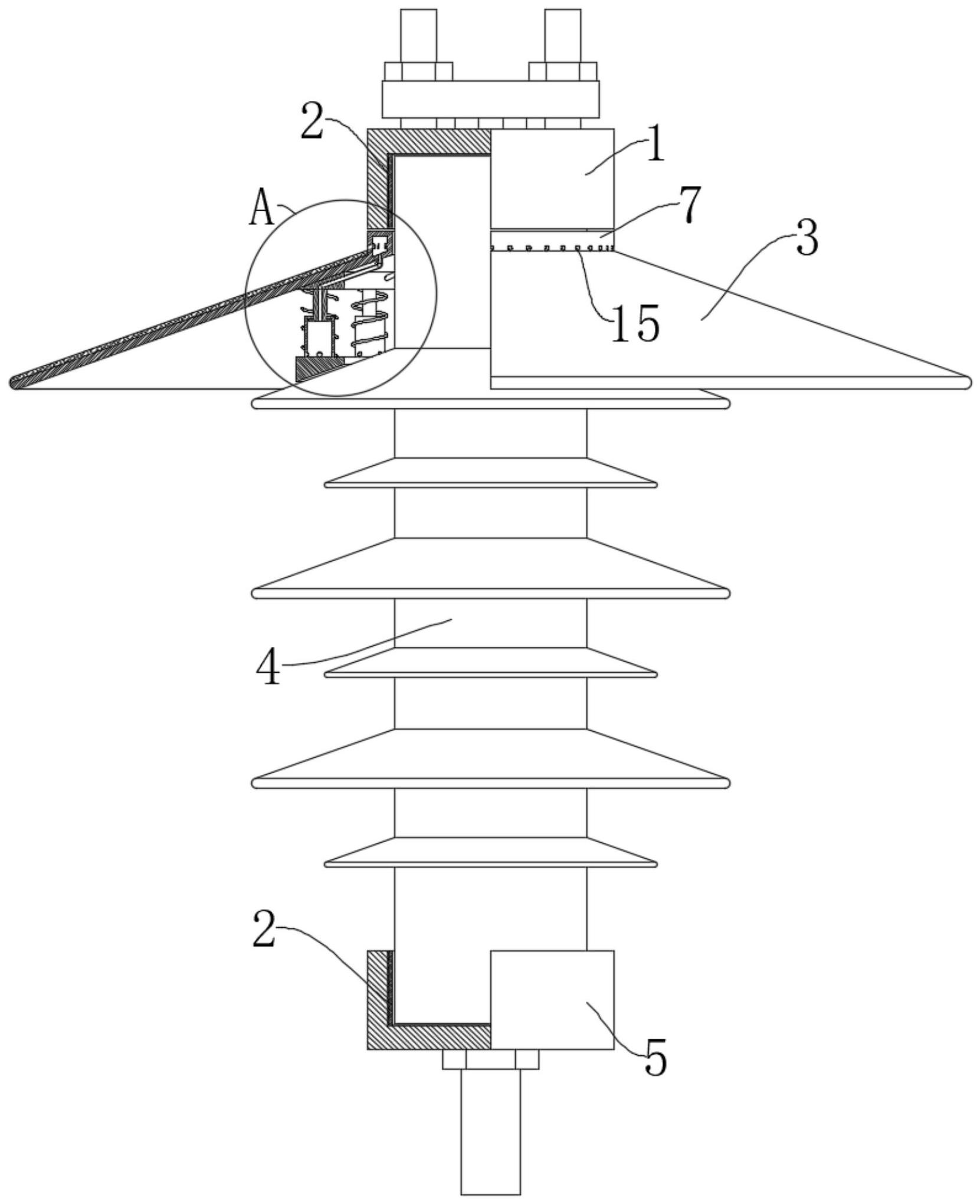 2
1
A
7
3
15
4
2
5