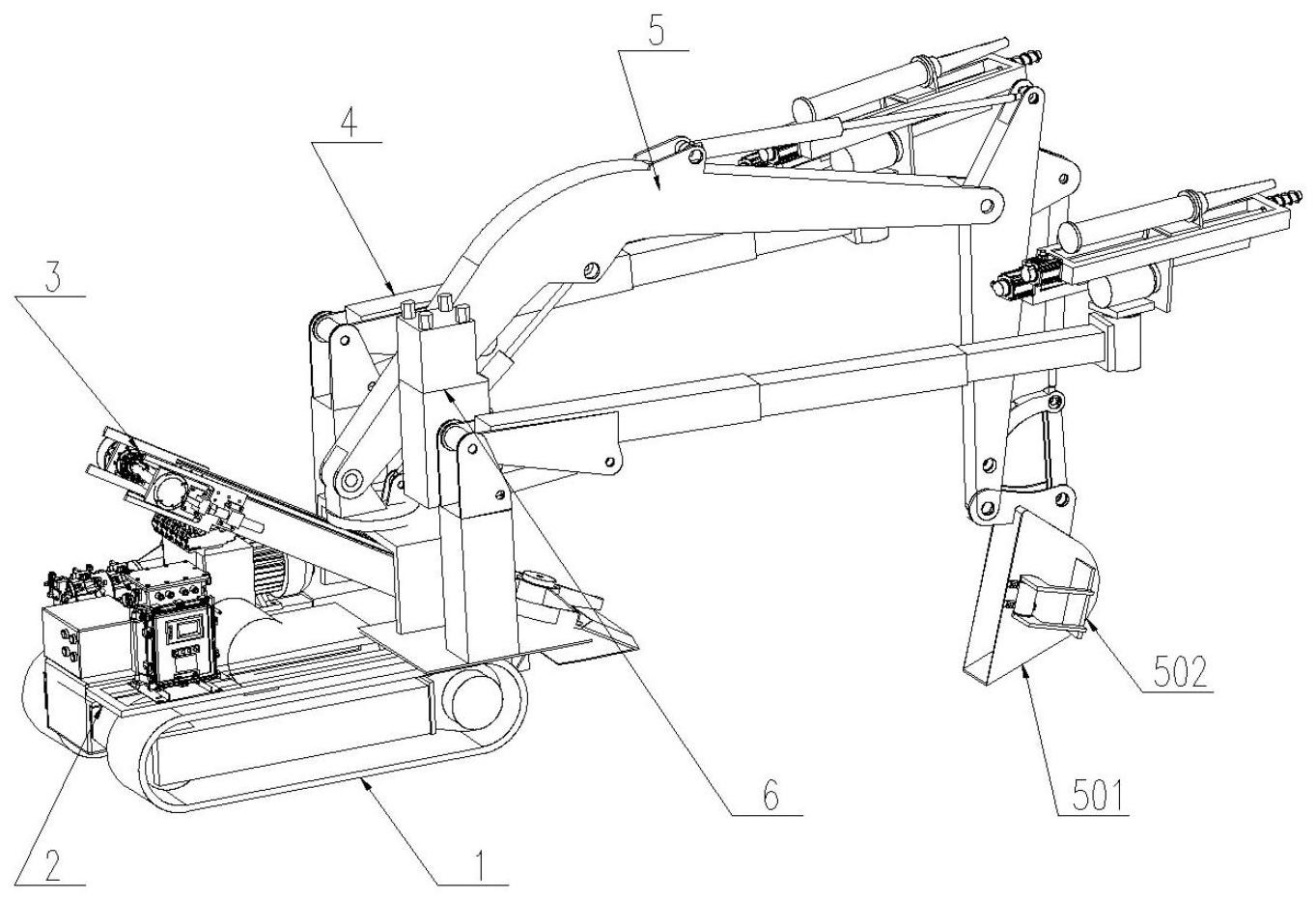 5
4
3
502
6
501
2
1