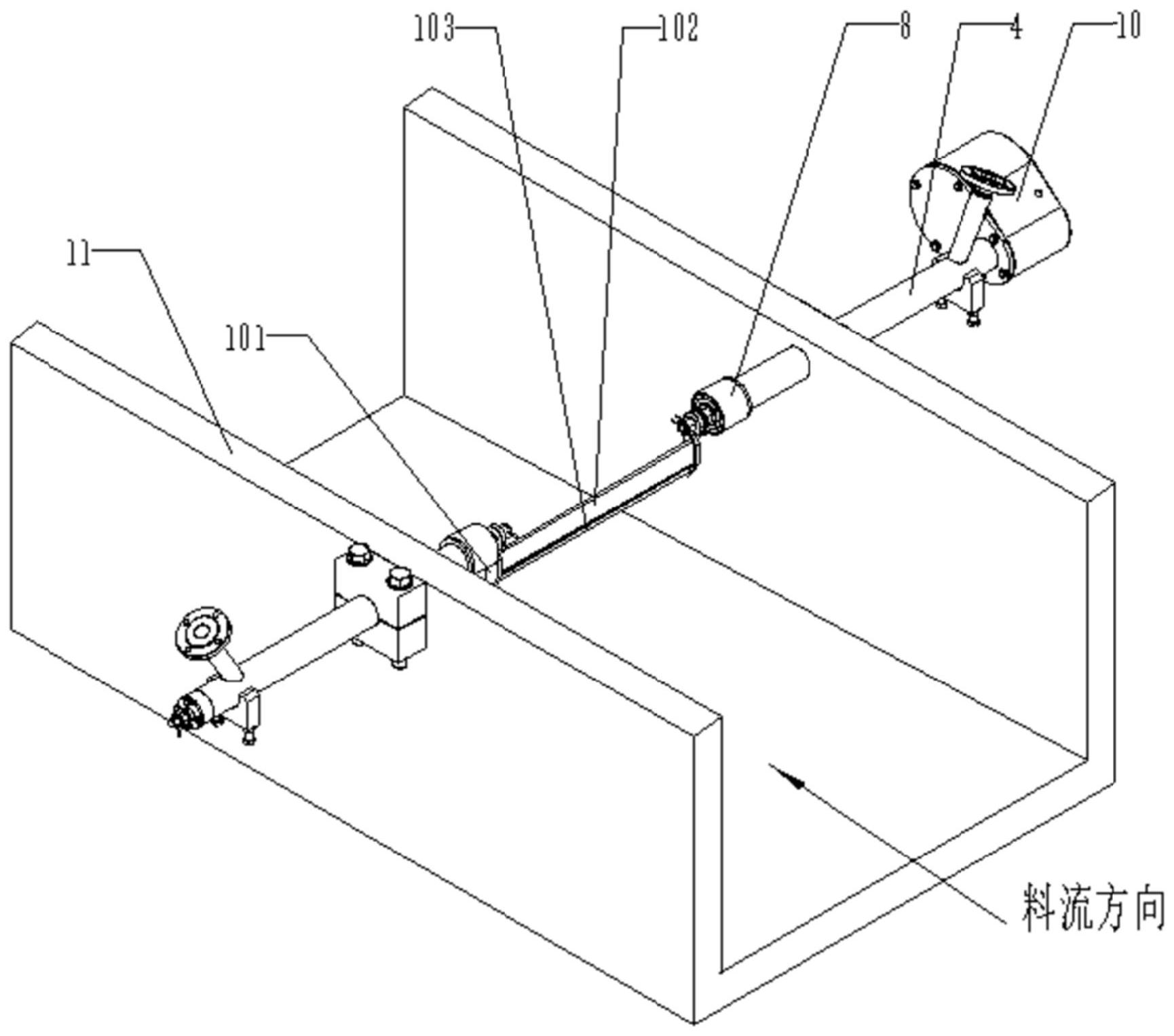 103
102
8
4
10
11
101
料流方向