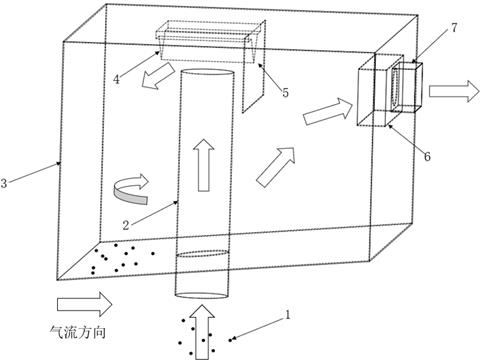 7
4
5
6
3
2
1
气流方向