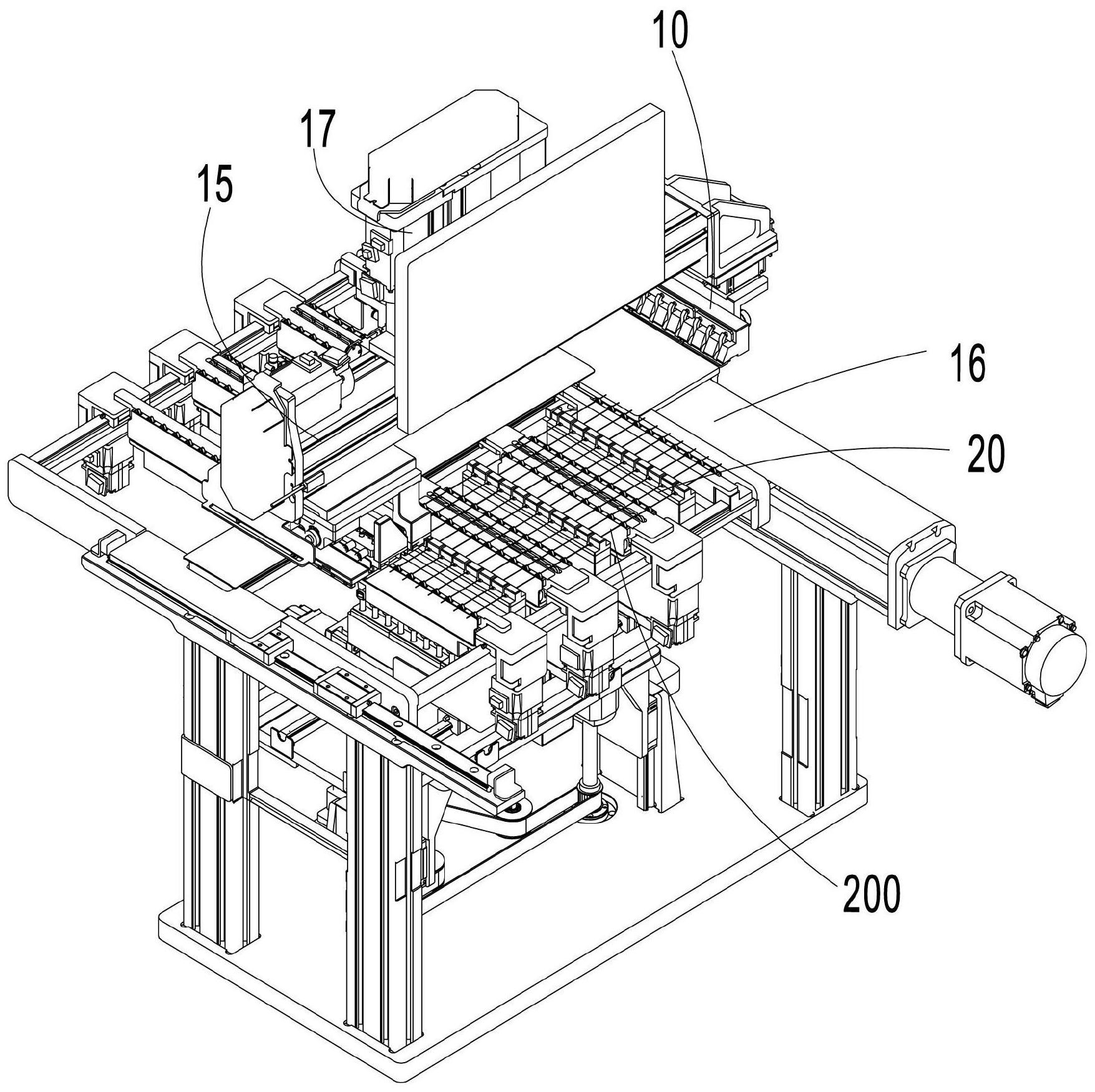 10
17
15
16
20
200