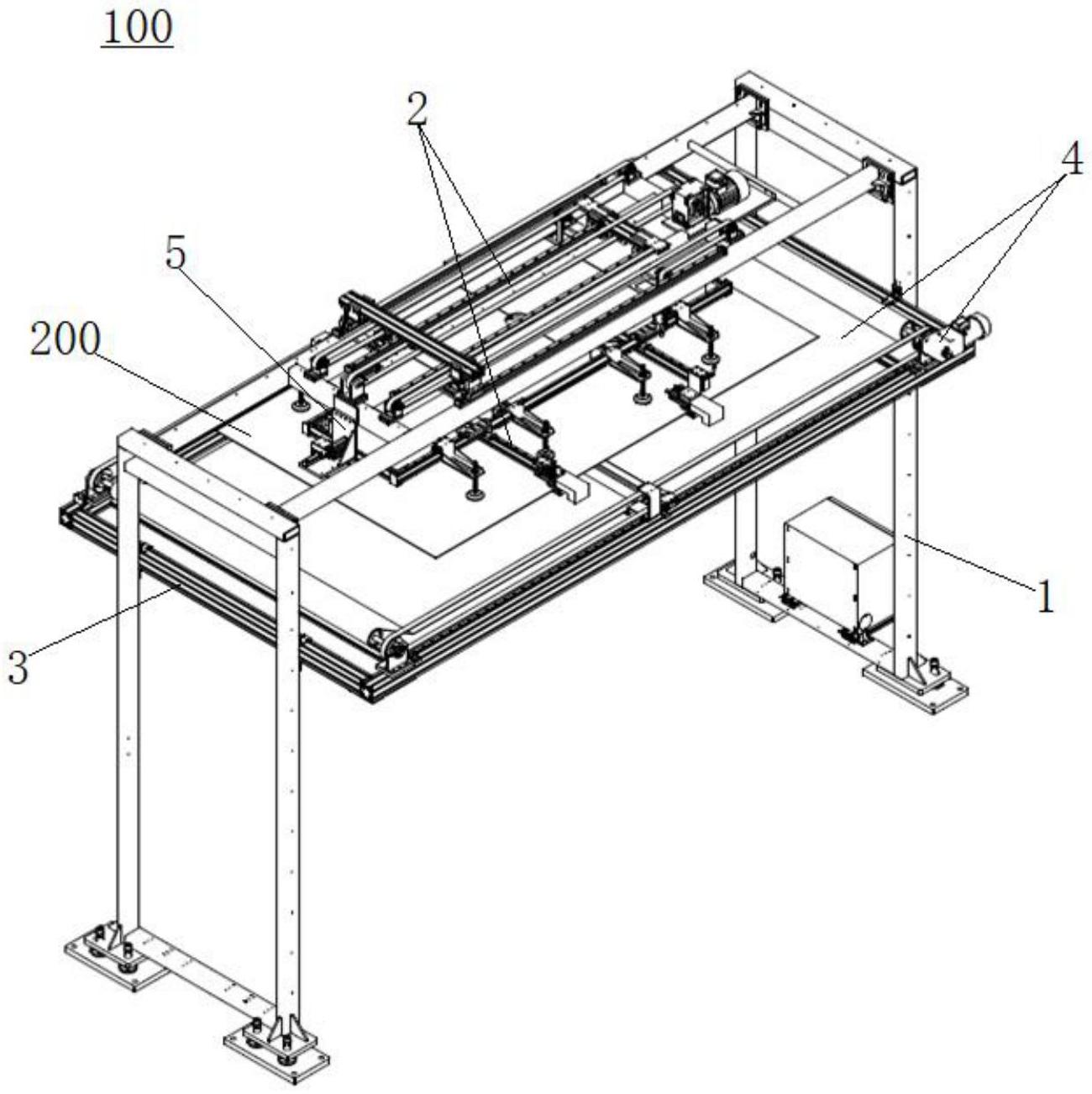 100

2

4

5

200

1

3