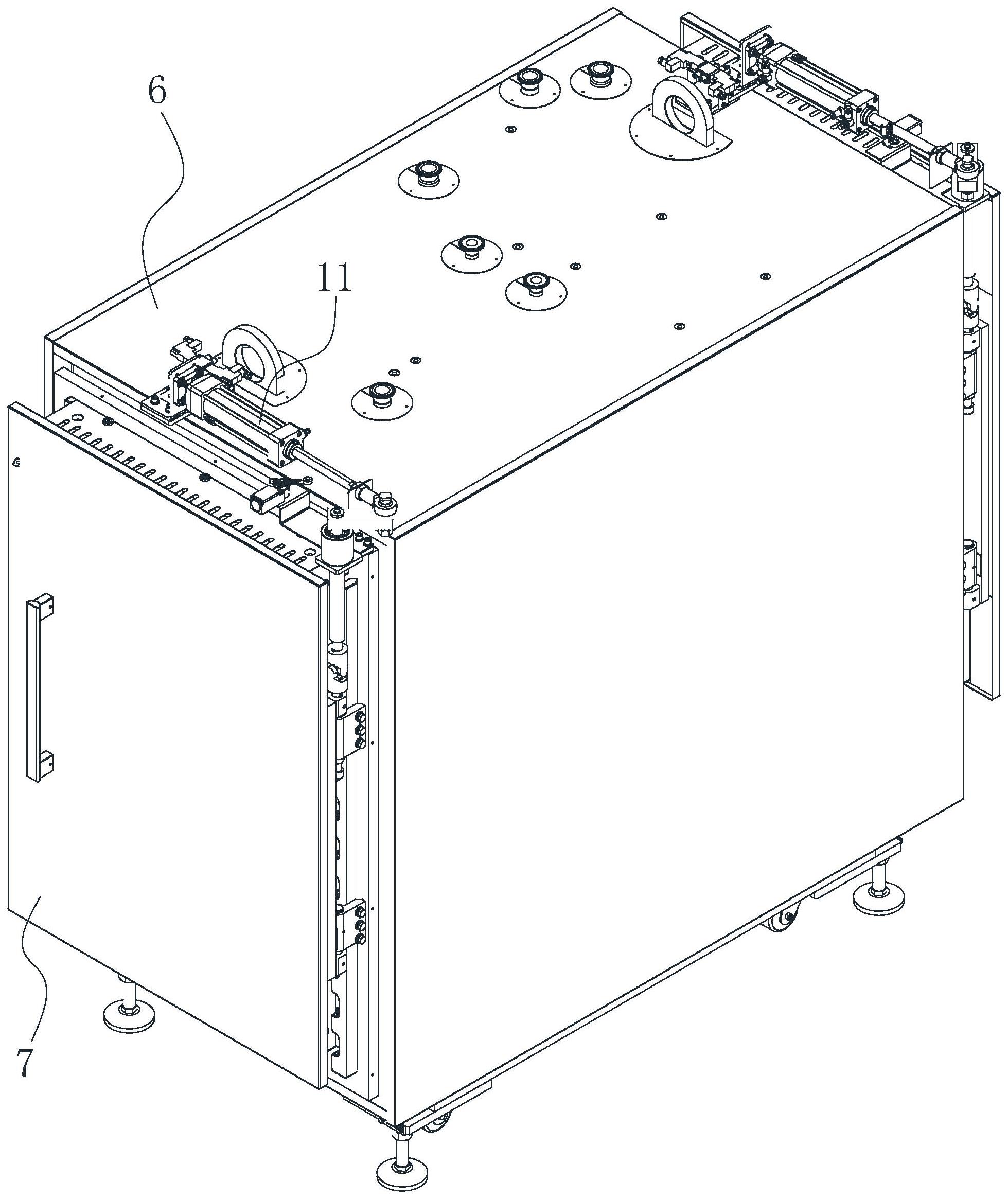 6
11
7