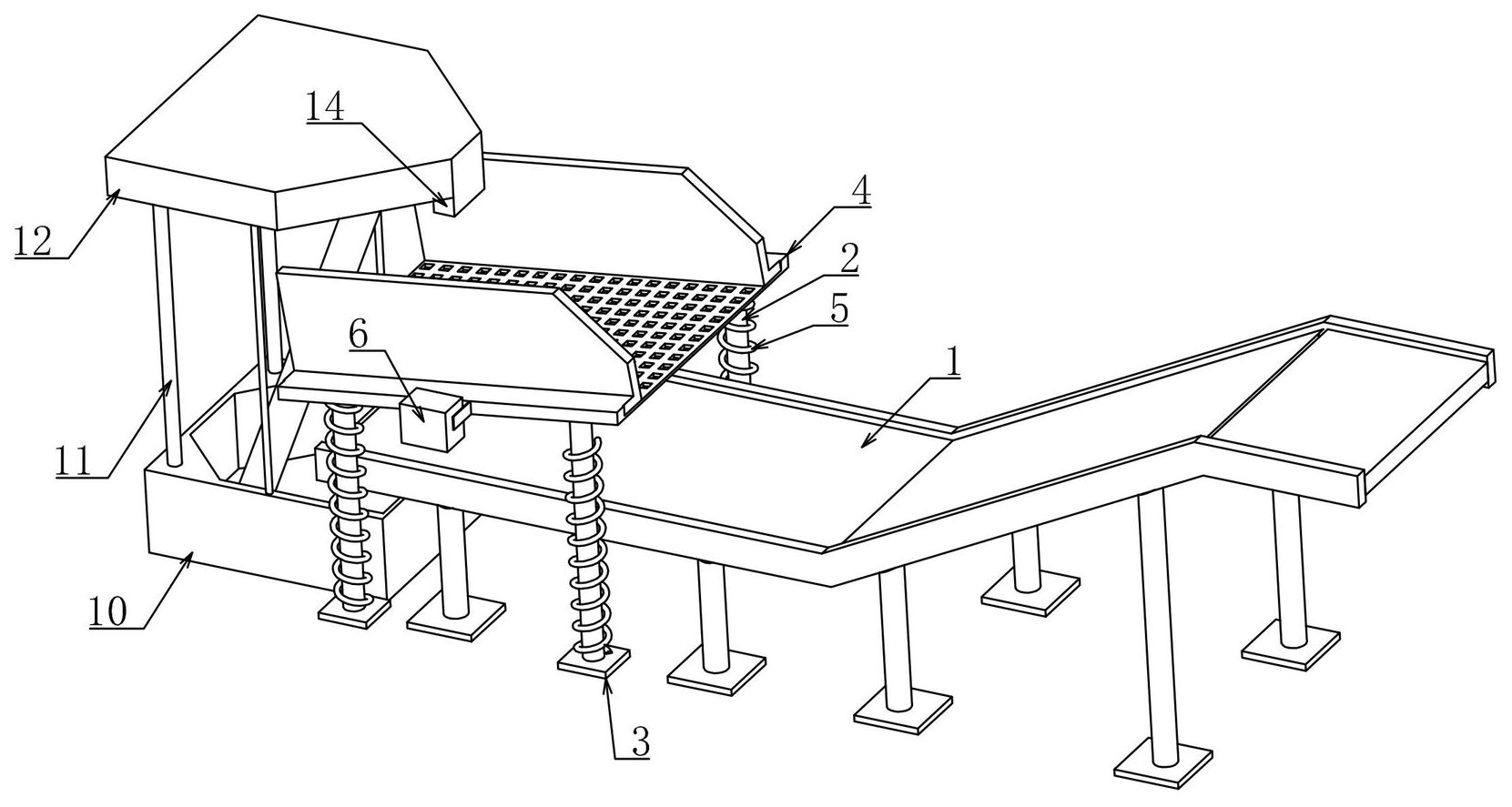 14
12
4
2
5
6
1
11
10
3