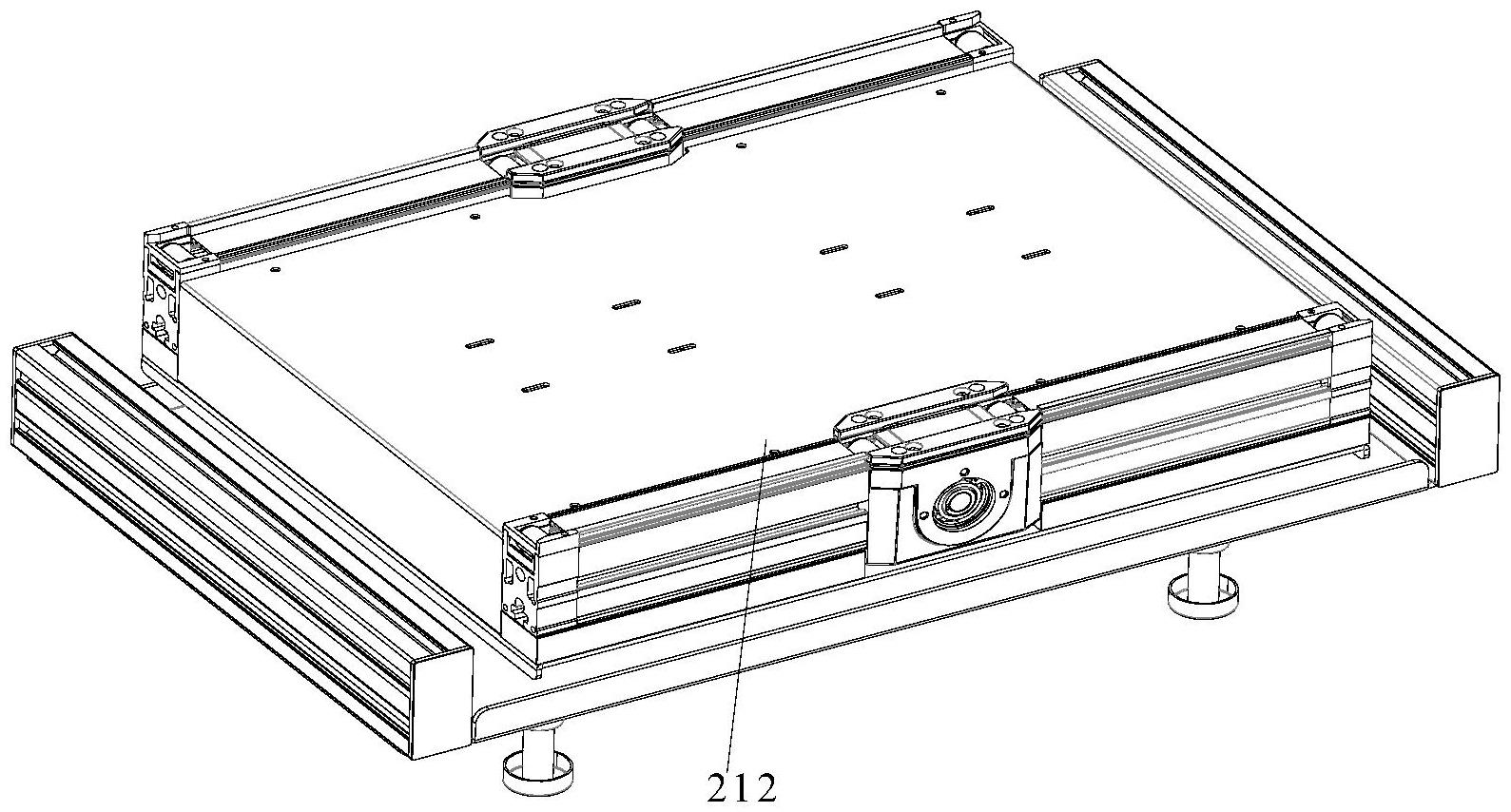 212