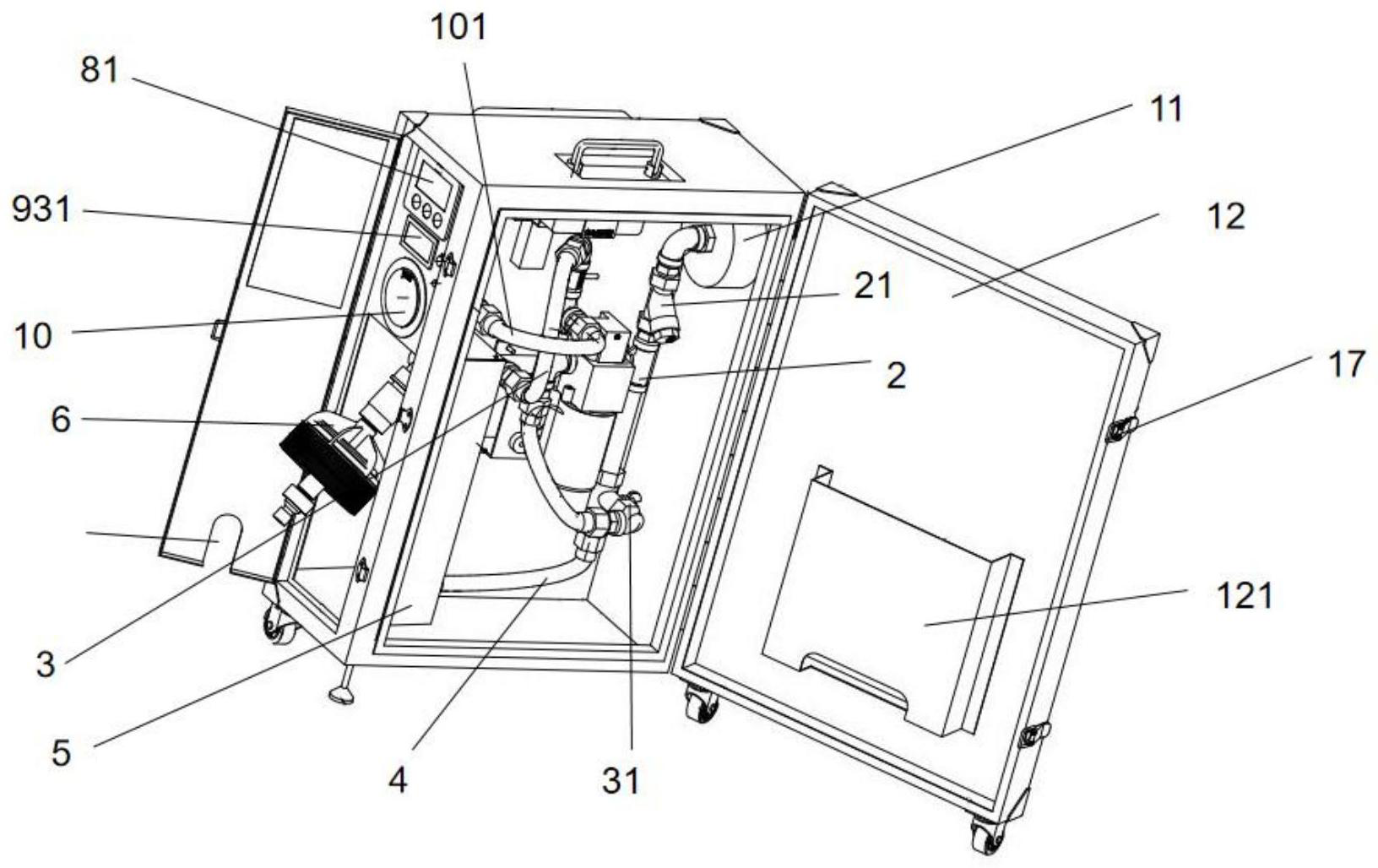 101
81
11
931
12
21
10
2
17
6
121
3
5
4
31