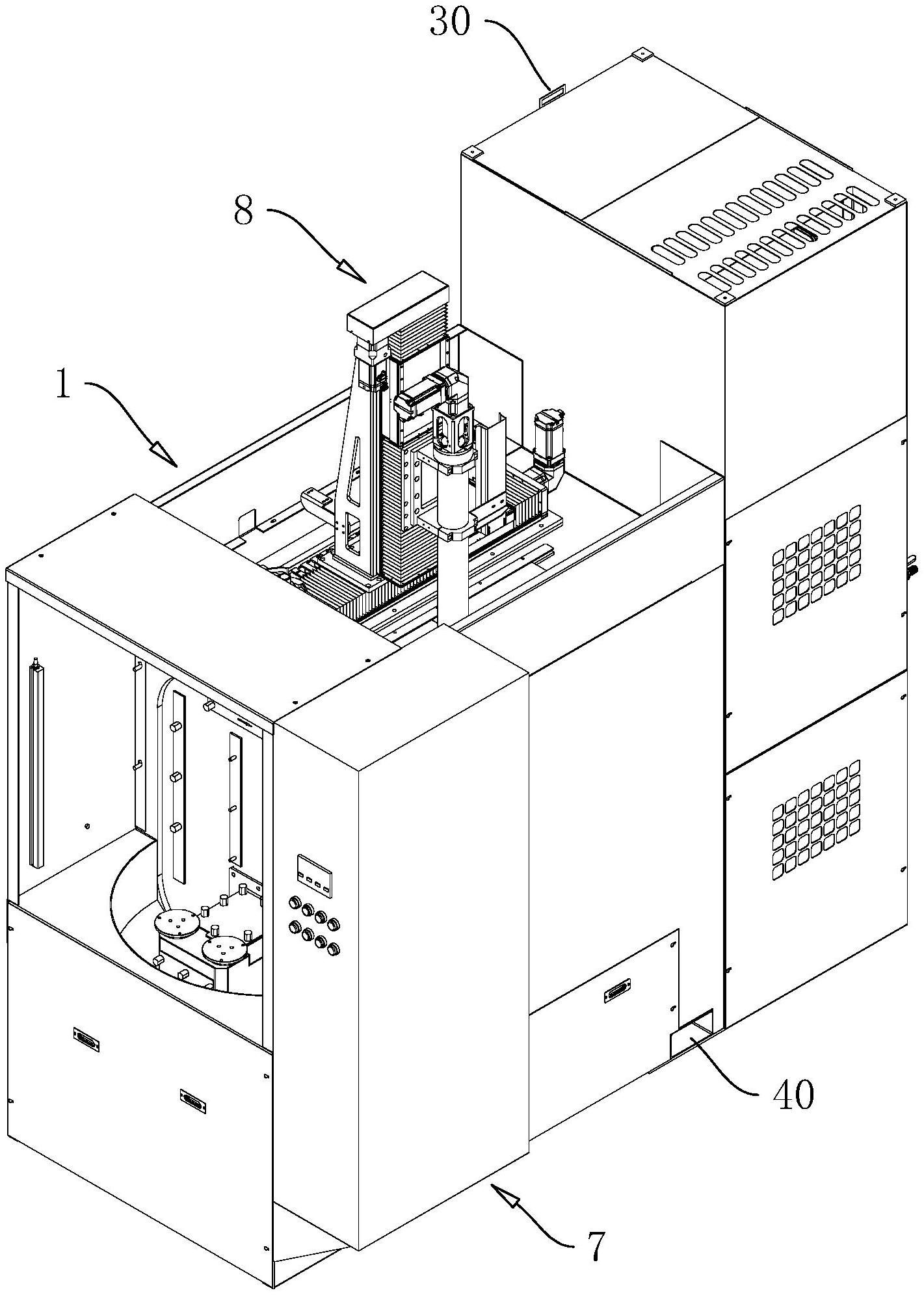 30

8

1

40

7