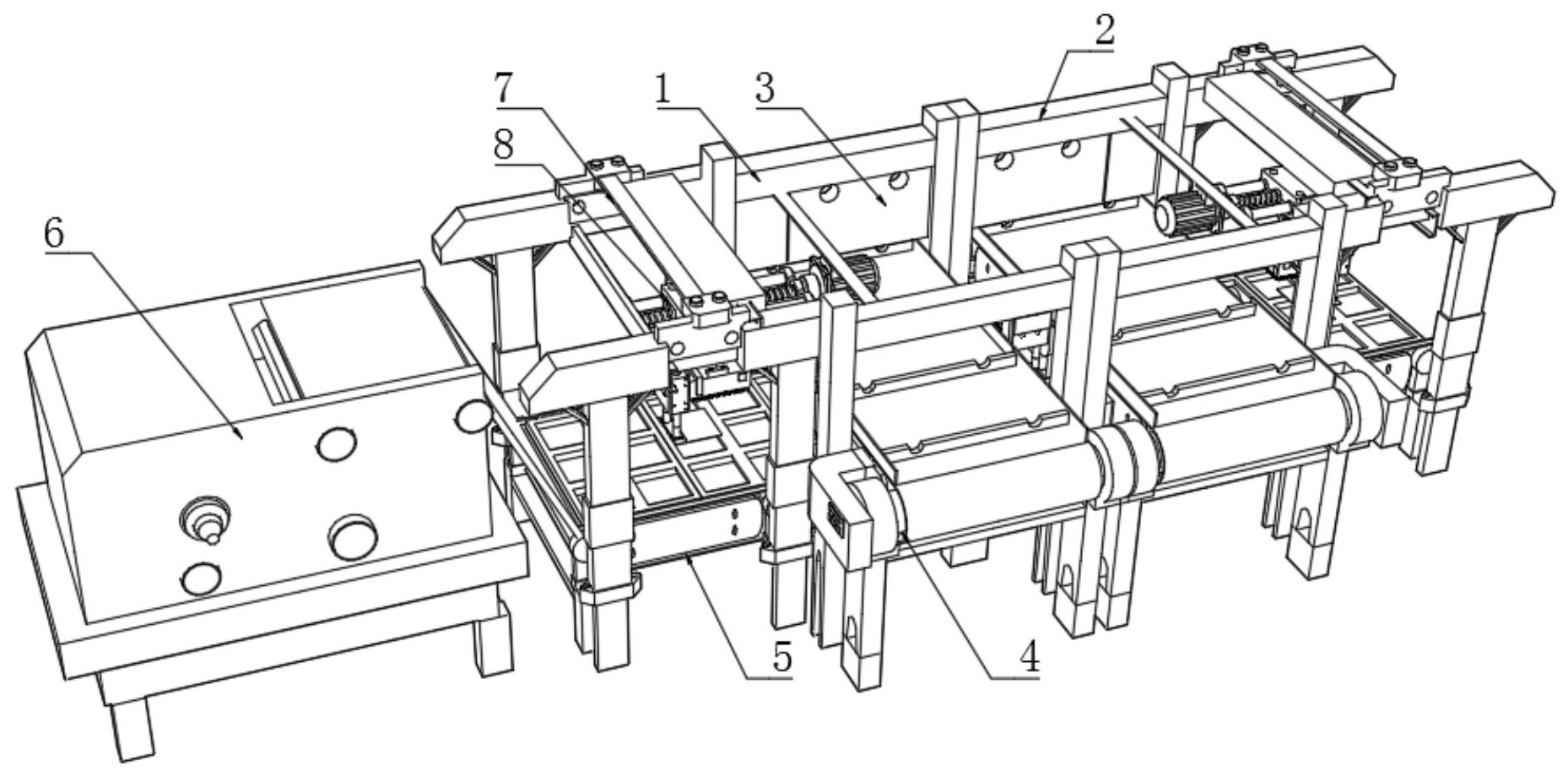 2
7
1
3
8
6
5
4