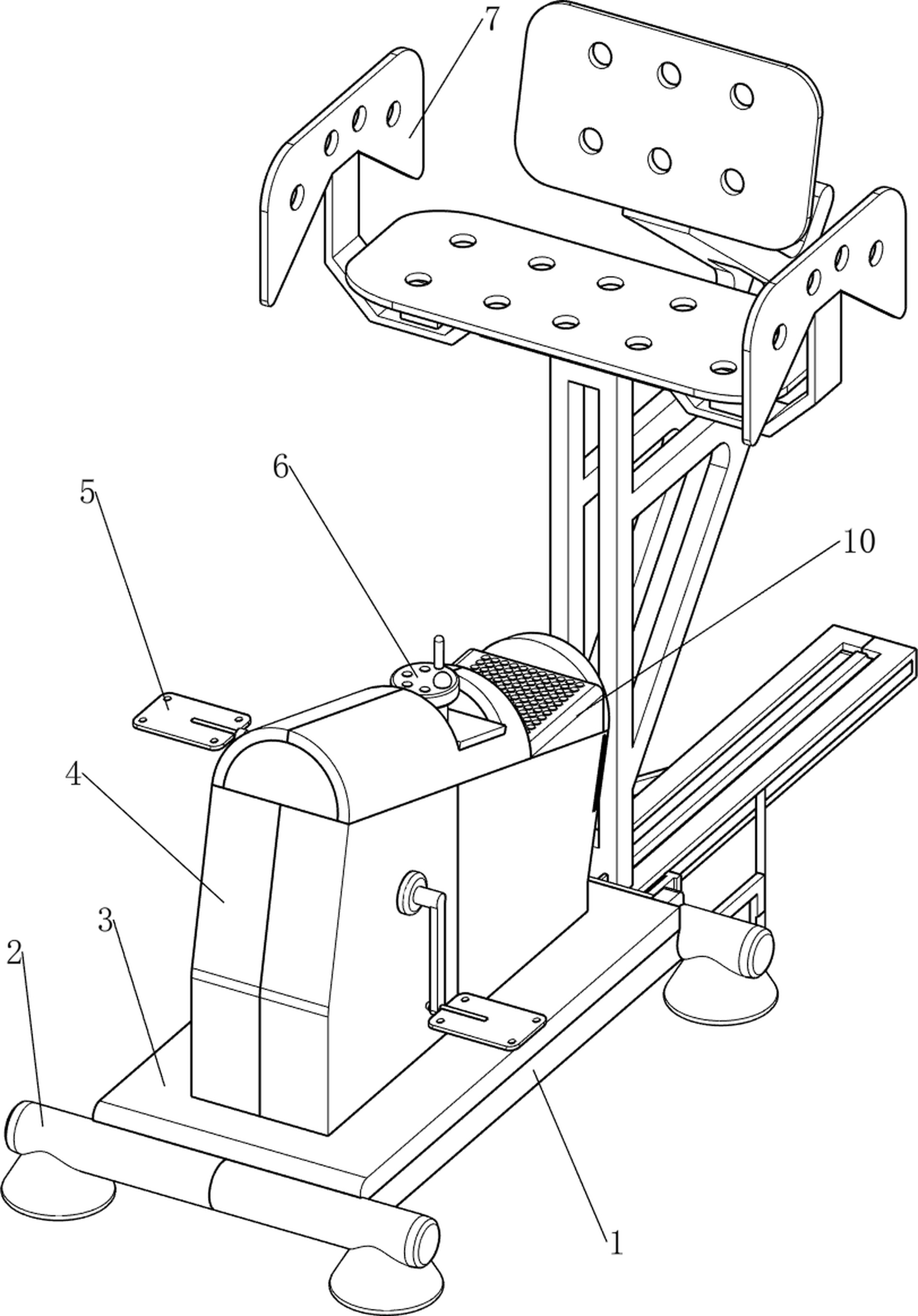 7
6
5
10
4
3
2
1