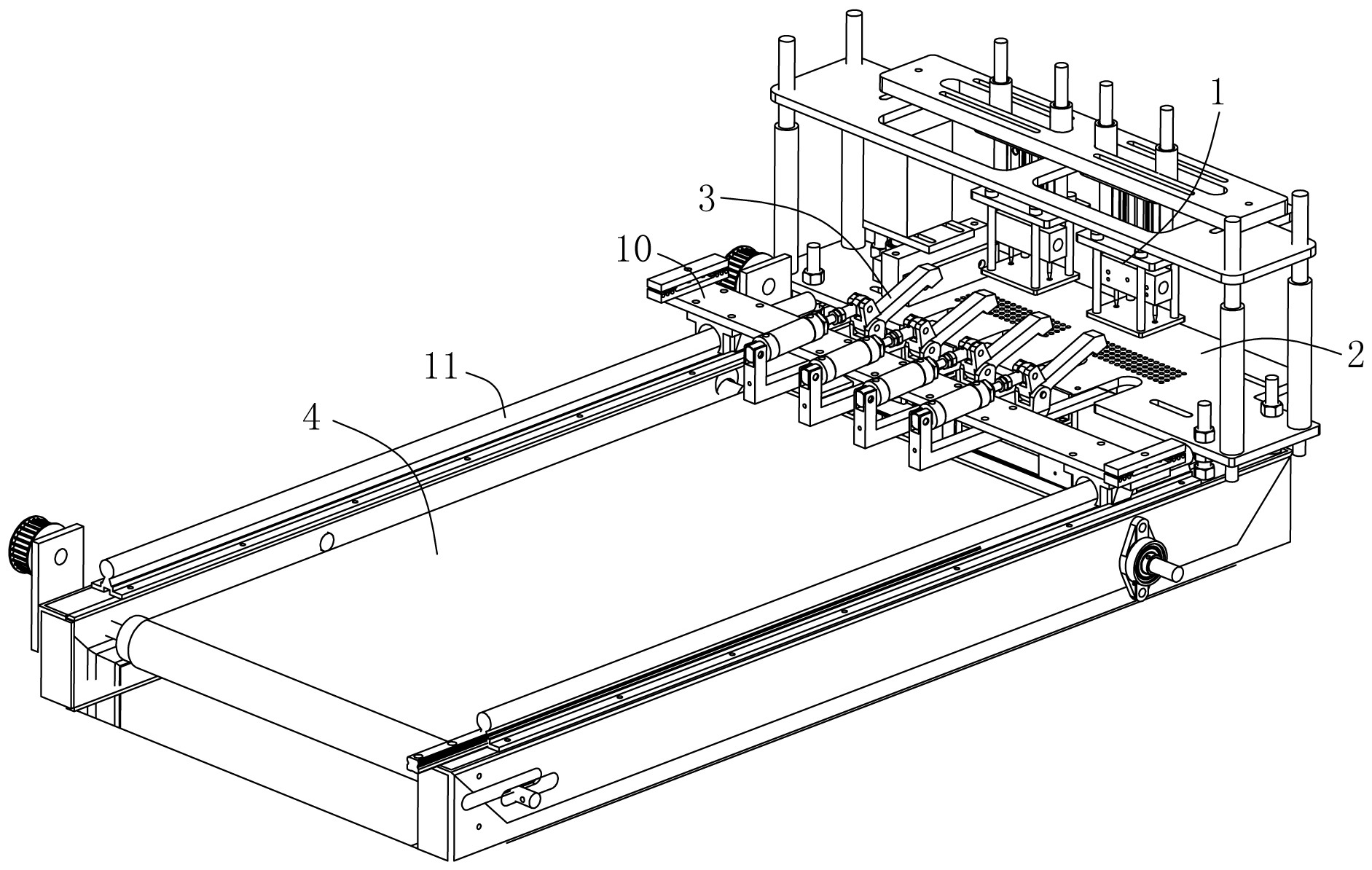 1
3
10
2
11
4