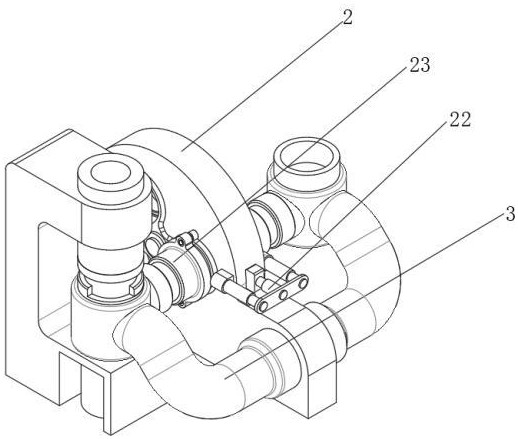 2
23
22
3