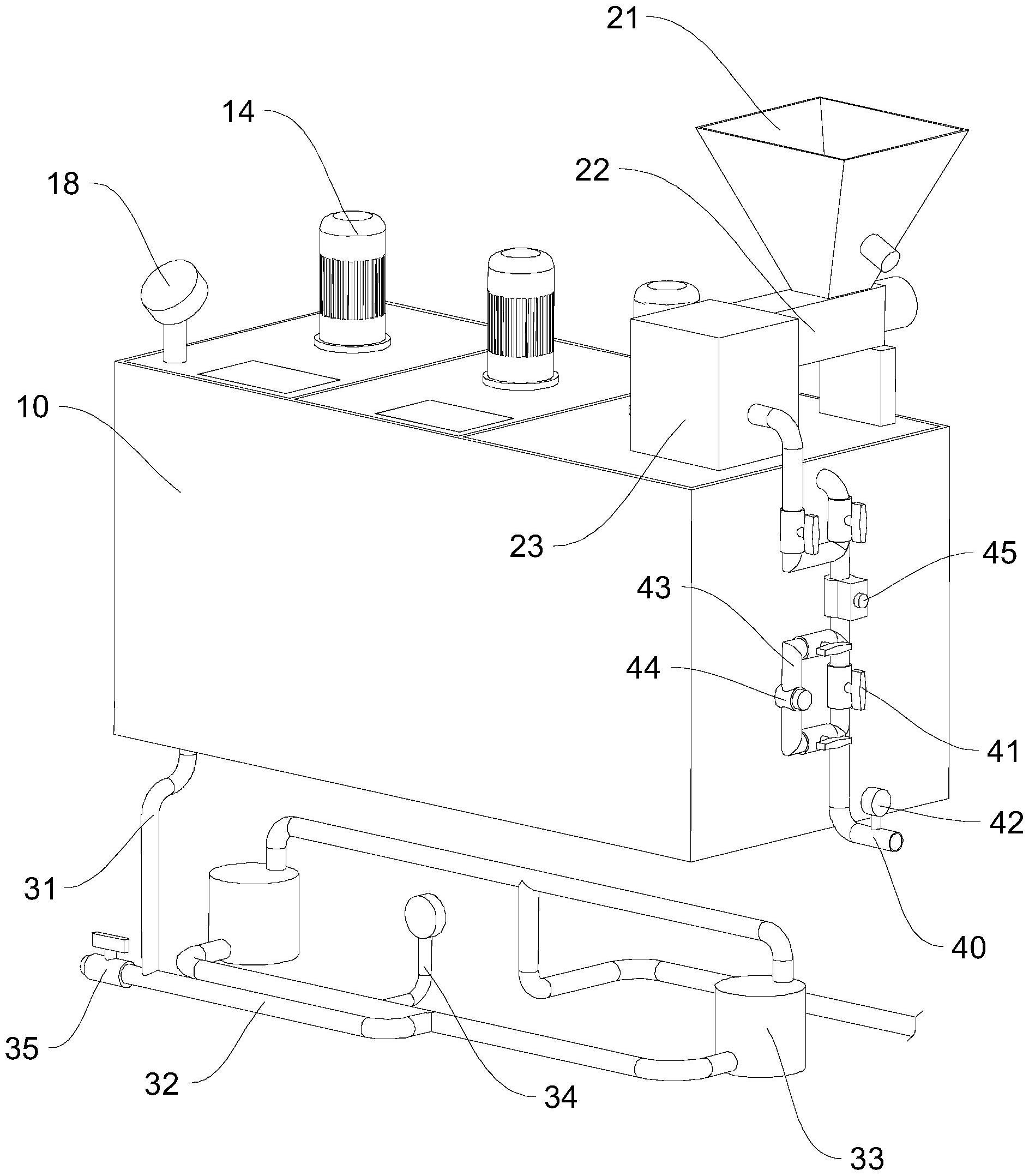 21
14
22
18
10
23
45
43
44
41
42
31
40
35
32
34
33