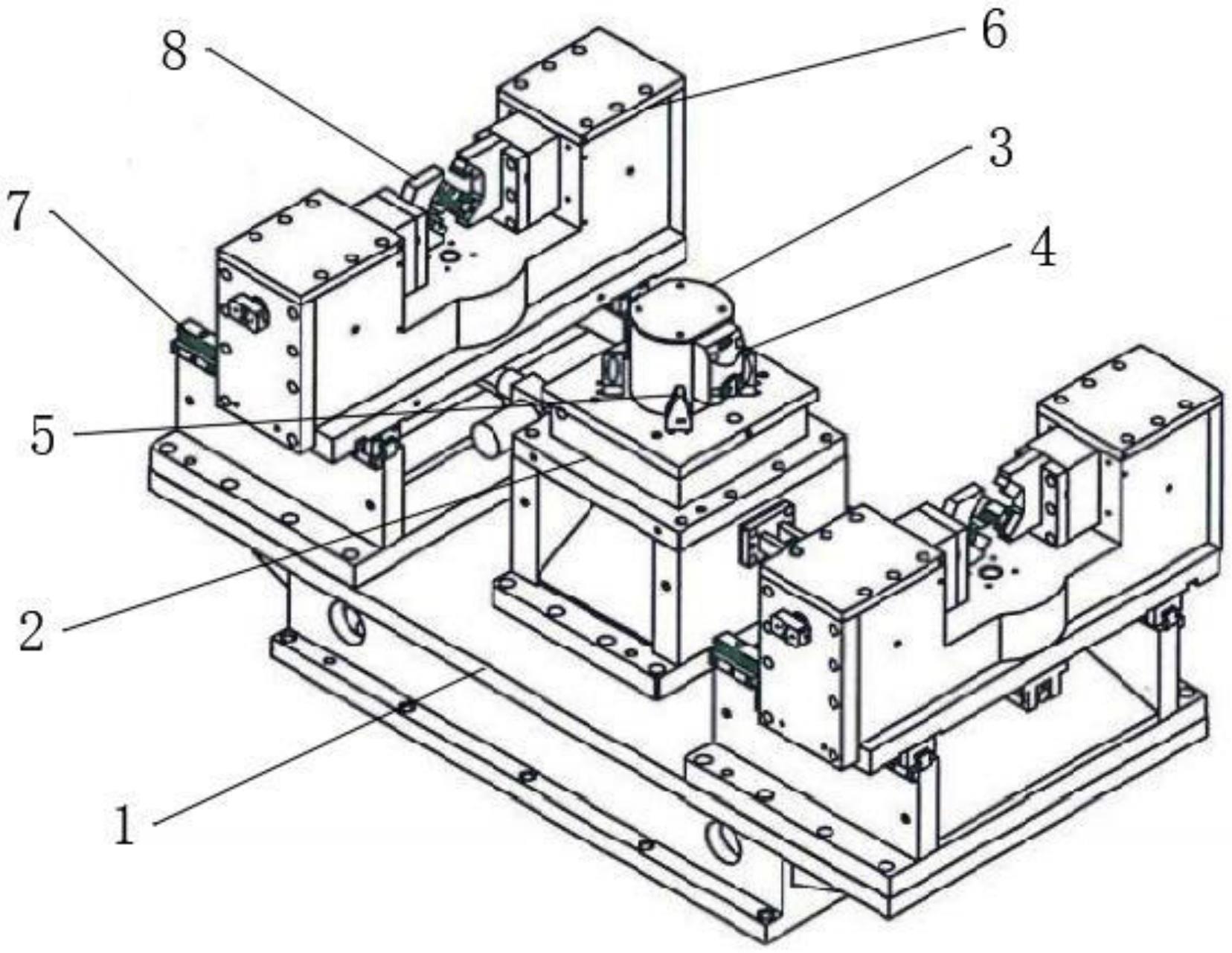 8
6
3
7
4
5
2
1