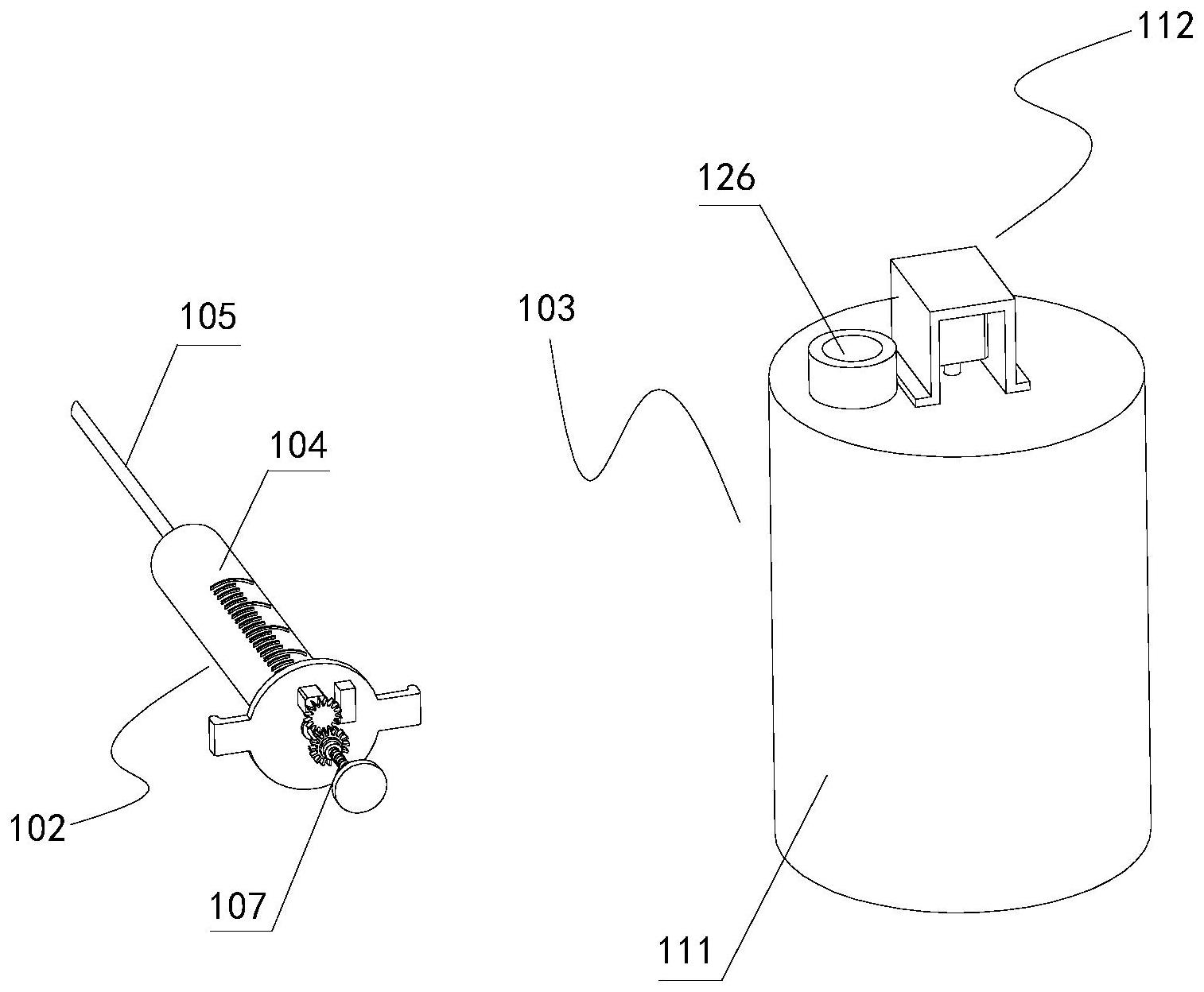 112
126
103
105
104
102
107
111